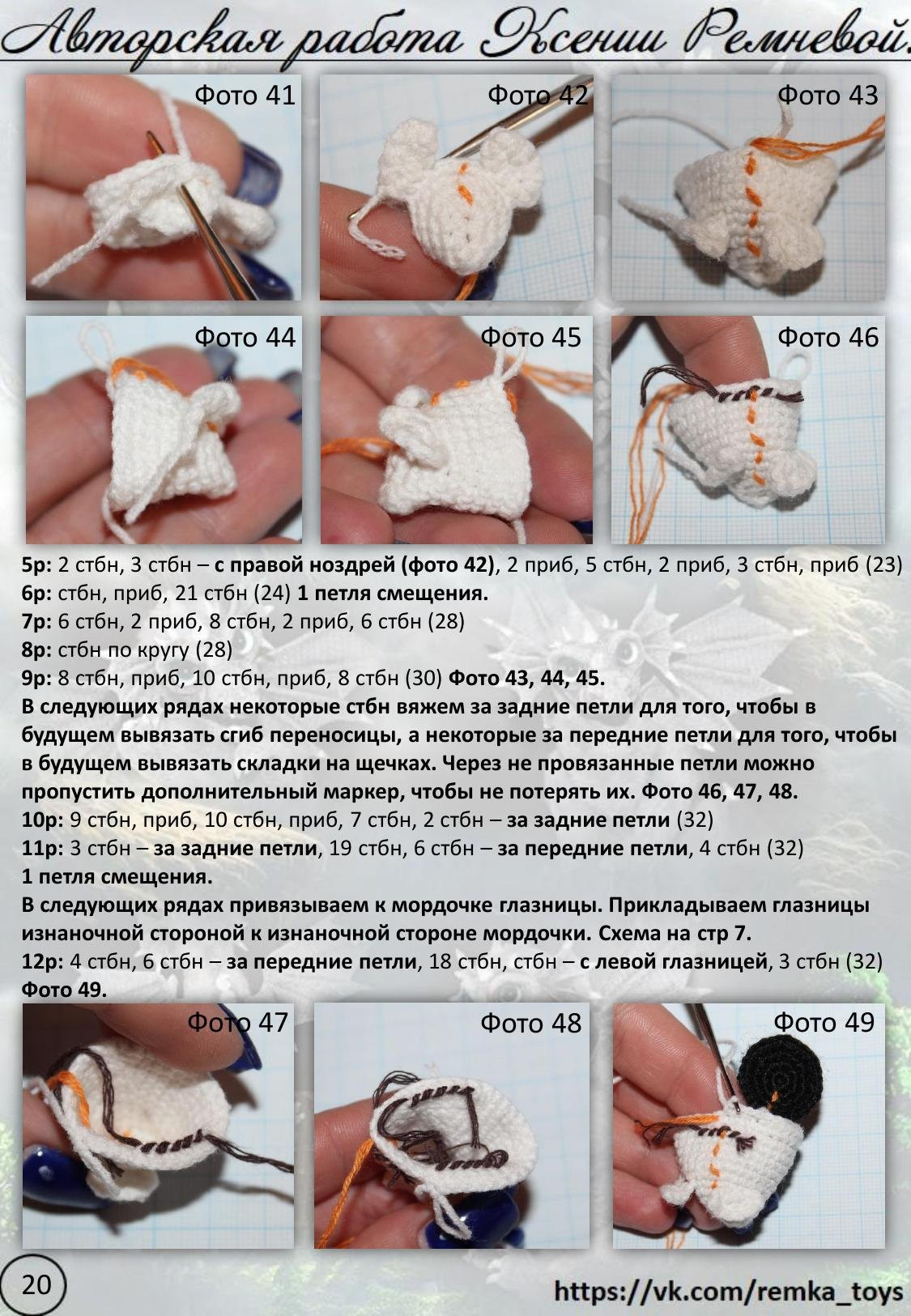 Авторская работа Ксении Ремневой.

Фото 41

Фото 42

Фото 43

Фото 44

Фото 45

Фото 46

5р: 2 стбн, 3 стбн – с правой ноздрей (фото 42), 2 приб, 5 стбн, 2 приб, 3 стбн, приб (23)
6р: стбн, приб, 21 стбн (24) 1 петля смещения.
7р: 6 стбн, 2 приб, 8 стбн, 2 приб, 6 стбн (28)
8р: стбн по кругу (28)
9р: 8 стбн, приб, 10 стбн, приб, 8 стбн (30) Фото 43, 44, 45.
В следующих рядах некоторые стбн вяжем за задние петли для того, чтобы в будущем вывязать сгиб переносицы, а некоторые за передние петли для того, чтобы в будущем вывязать складки на щечках. Через не провязанные петли можно пропустить дополнительный маркер, чтобы не потерять их. Фото 46, 47, 48.
10р: 9 стбн, приб, 10 стбн, приб, 7 стбн, 2 стбн – за задние петли (32)
11р: 3 стбн – за задние петли, 19 стбн, 6 стбн – за передние петли, 4 стбн (32)
1 петля смещения.
В следующих рядах привязываем к мордочке глазницы. Прикладываем глазницы изнаночной стороной к изнаночной стороне мордочки. Схема на стр 7.
12р: 4 стбн, 6 стбн – за передние петли, 18 стбн, стбн – с левой глазницей, 3 стбн (32)
Фото 49.

Фото 47

Фото 48

Фото 49

20

https://vk.com/remka_toys