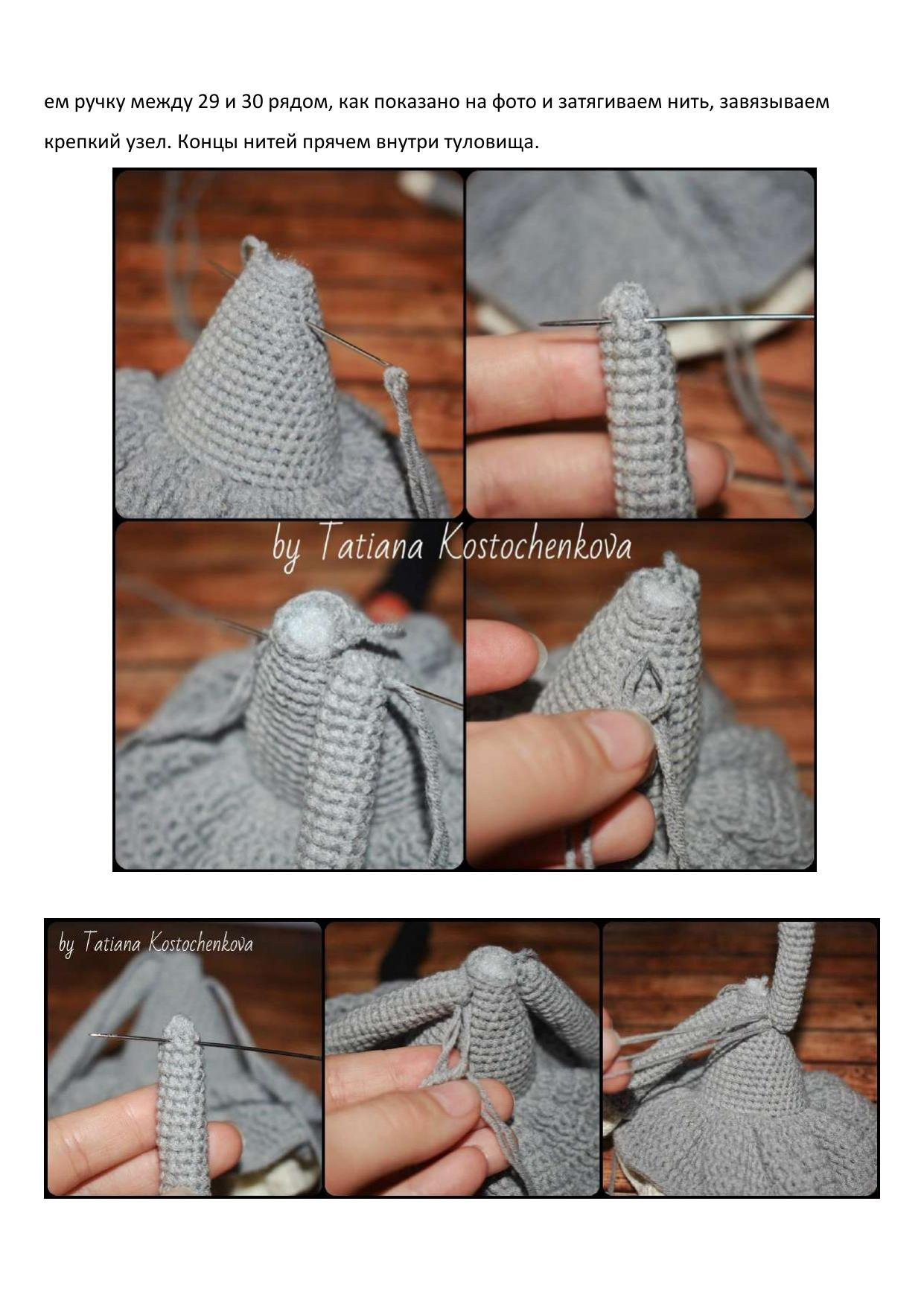 ем ручку между 29 и 30 рядом, как показано на фото и затягиваем нить, завязываем крепкий узел. Концы нитей прячем внутри туловища.

by Tatiana Kostochenkova

by Tatiana Kostochenkova