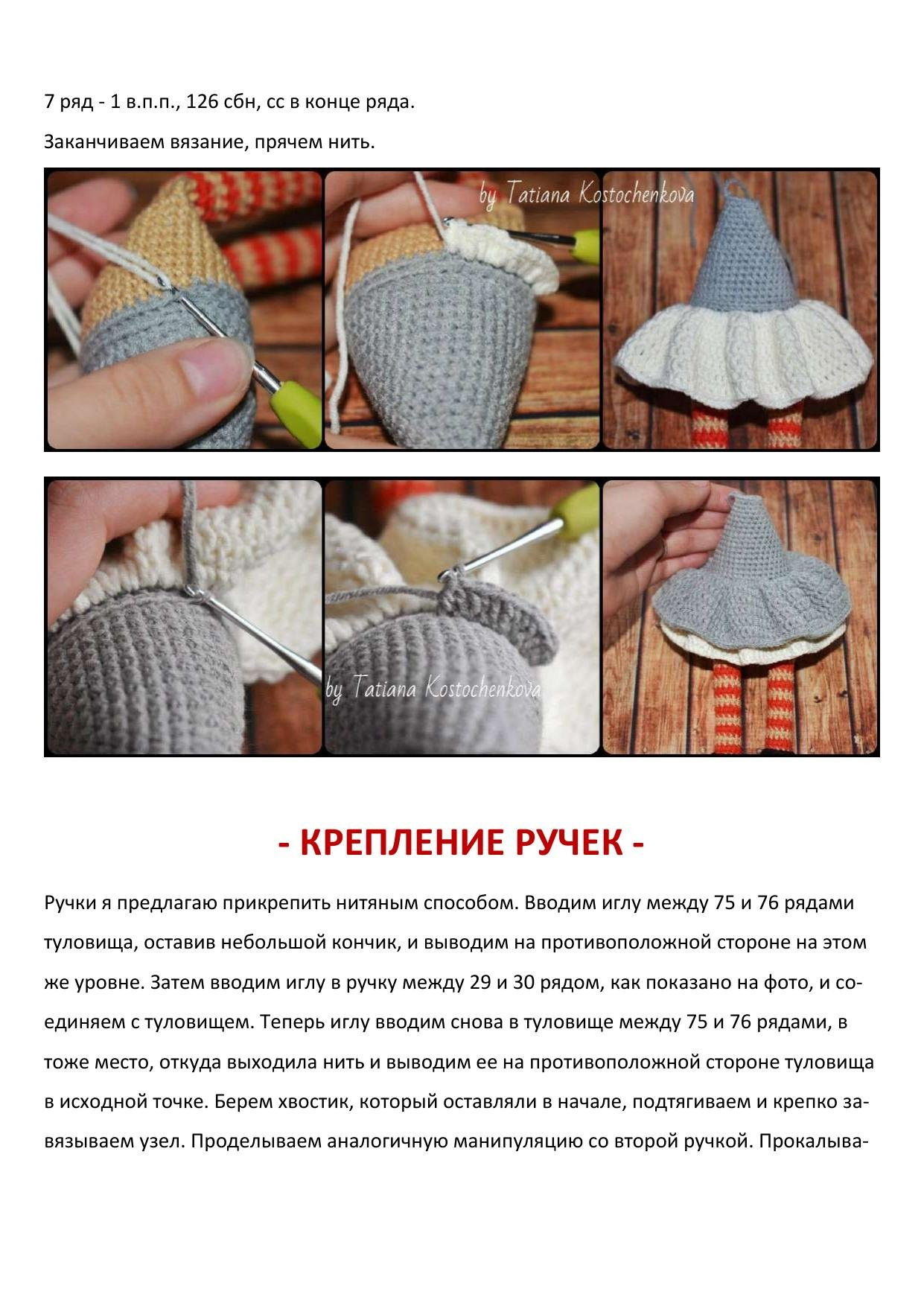 7 ряд - 1 в.п.п., 126 сбн, сс в конце ряда.

Заканчиваем вязание, прячем нить.

by Tatiana Kostochenkova

by Tatiana Kostochenkova

- КРЕПЛЕНИЕ РУЧЕК -

Ручки я предлагаю прикрепить нитяным способом. Вводим иглу между 75 и 76 рядами туловища, оставив небольшой кончик, и выводим на противоположной стороне на этом же уровне. Затем вводим иглу в ручку между 29 и 30 рядом, как показано на фото, и соединяем с туловищем. Теперь иглу вводим снова в туловище между 75 и 76 рядами, в тоже место, откуда выходила нить и выводим ее на противоположной стороне туловища в исходной точке. Берем хвостик, который оставляли в начале, подтягиваем и крепко завязываем узел. Проделываем аналогичную манипуляцию со второй ручкой. Прокалыва-