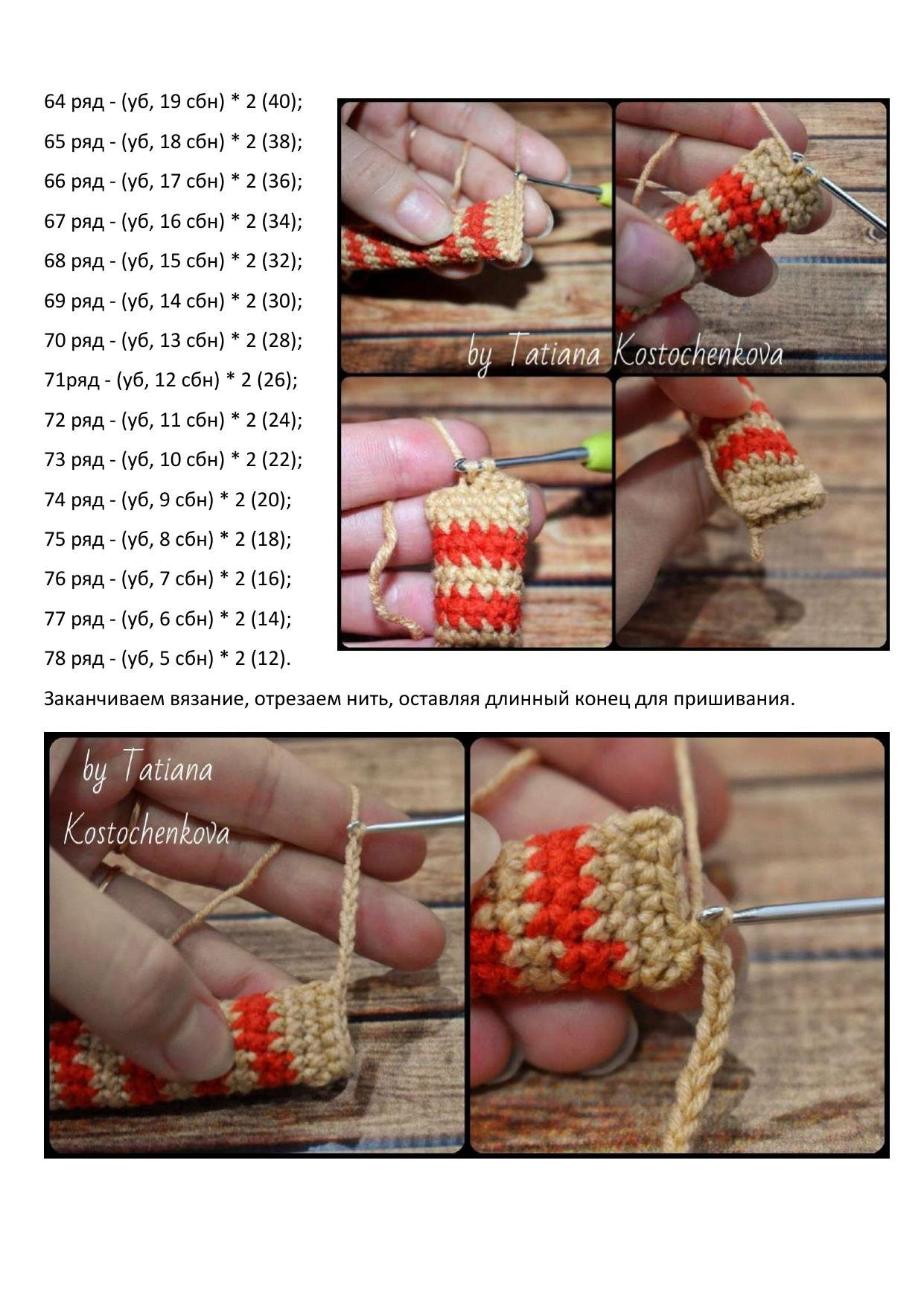 64 ряд - (уб, 19 сбн) * 2 (40);
65 ряд - (уб, 18 сбн) * 2 (38);
66 ряд - (уб, 17 сбн) * 2 (36);
67 ряд - (уб, 16 сбн) * 2 (34);
68 ряд - (уб, 15 сбн) * 2 (32);
69 ряд - (уб, 14 сбн) * 2 (30);
70 ряд - (уб, 13 сбн) * 2 (28);
71ряд - (уб, 12 сбн) * 2 (26);
72 ряд - (уб, 11 сбн) * 2 (24);
73 ряд - (уб, 10 сбн) * 2 (22);
74 ряд - (уб, 9 сбн) * 2 (20);
75 ряд - (уб, 8 сбн) * 2 (18);
76 ряд - (уб, 7 сбн) * 2 (16);
77 ряд - (уб, 6 сбн) * 2 (14);
78 ряд - (уб, 5 сбн) * 2 (12).

by Tatiana Kostochenkova

Заканчиваем вязание, отрезаем нить, оставляя длинный конец для пришивания.

by Tatiana Kostochenkova