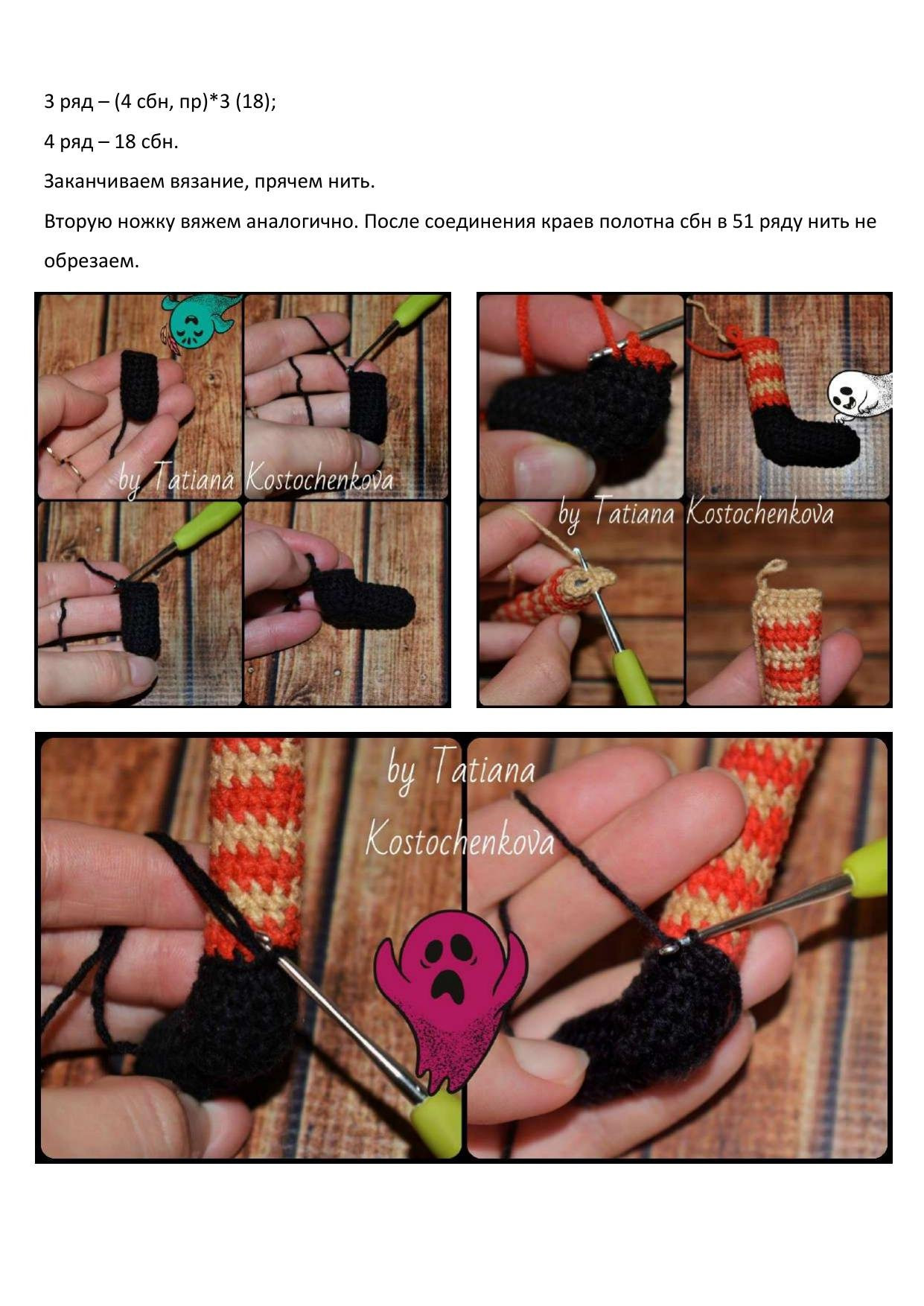 3 ряд – (4 сбн, пр)*3 (18);

4 ряд – 18 сбн.

Заканчиваем вязание, прячем нить.

Вторую ножку вяжем аналогично. После соединения краев полотна сбн в 51 ряду нить не обрезаем.

by Tatiana Kostochenkova

by Tatiana Kostochenkova

by Tatiana Kostochenkova