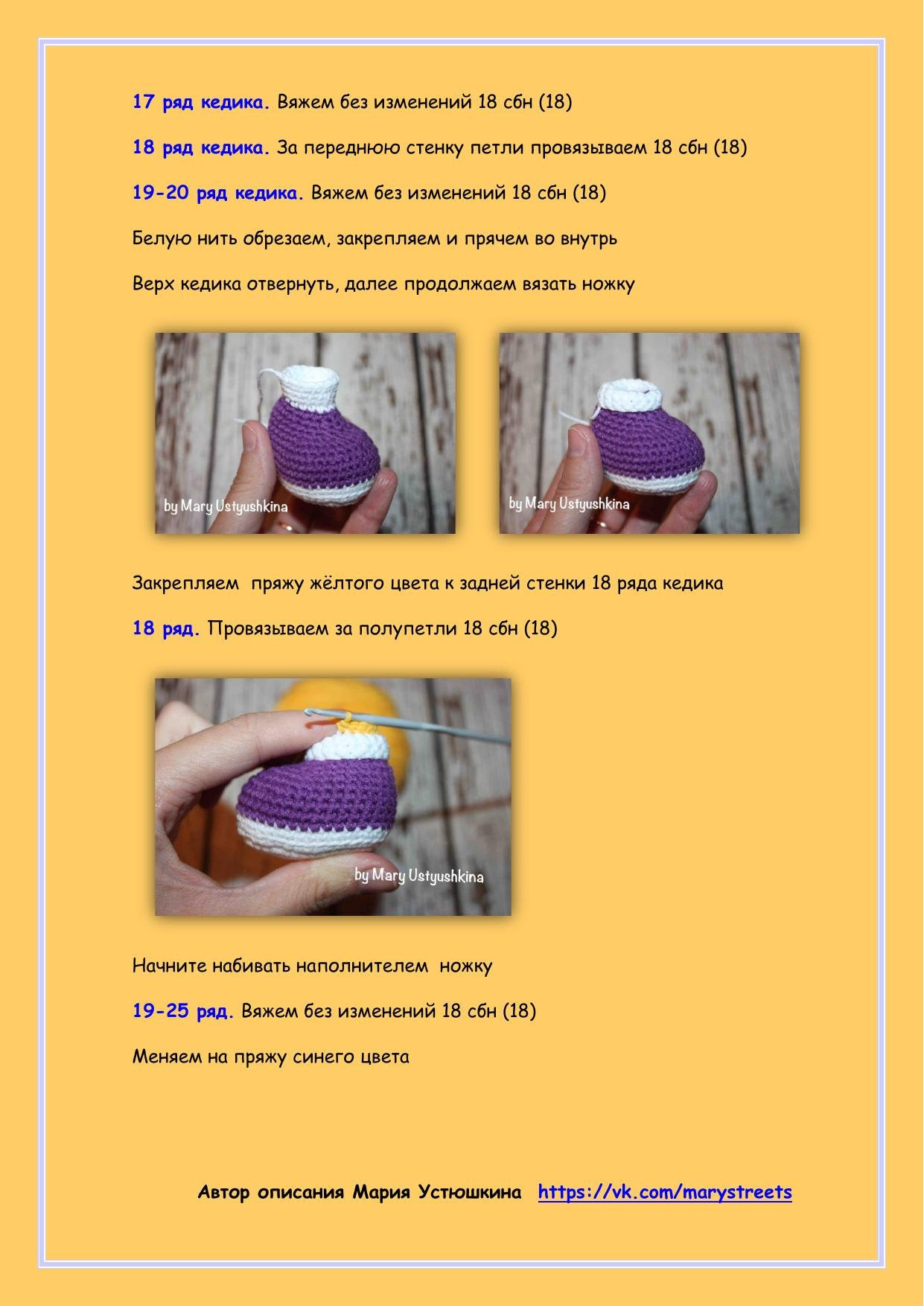 17 ряд кедика. Вяжем без изменений 18 сбн (18)

18 ряд кедика. За переднюю стенку петли провязываем 18 сбн (18)

19-20 ряд кедика. Вяжем без изменений 18 сбн (18)

Белую нить обрезаем, закрепляем и прячем во внутрь

Верх кедика отвернуть, далее продолжаем вязать ножку

by Mary Ustyushkina

by Mary Ustyushkina

Закрепляем пряжу жёлтого цвета к задней стенки 18 ряда кедика

18 ряд. Провязываем за полупетли 18 сбн (18)

by Mary Ustyushkina

Начните набивать наполнителем ножку

19-25 ряд. Вяжем без изменений 18 сбн (18)

Меняем на пряжу синего цвета

Автор описания Мария Устюшкина https://vk.com/marystreets