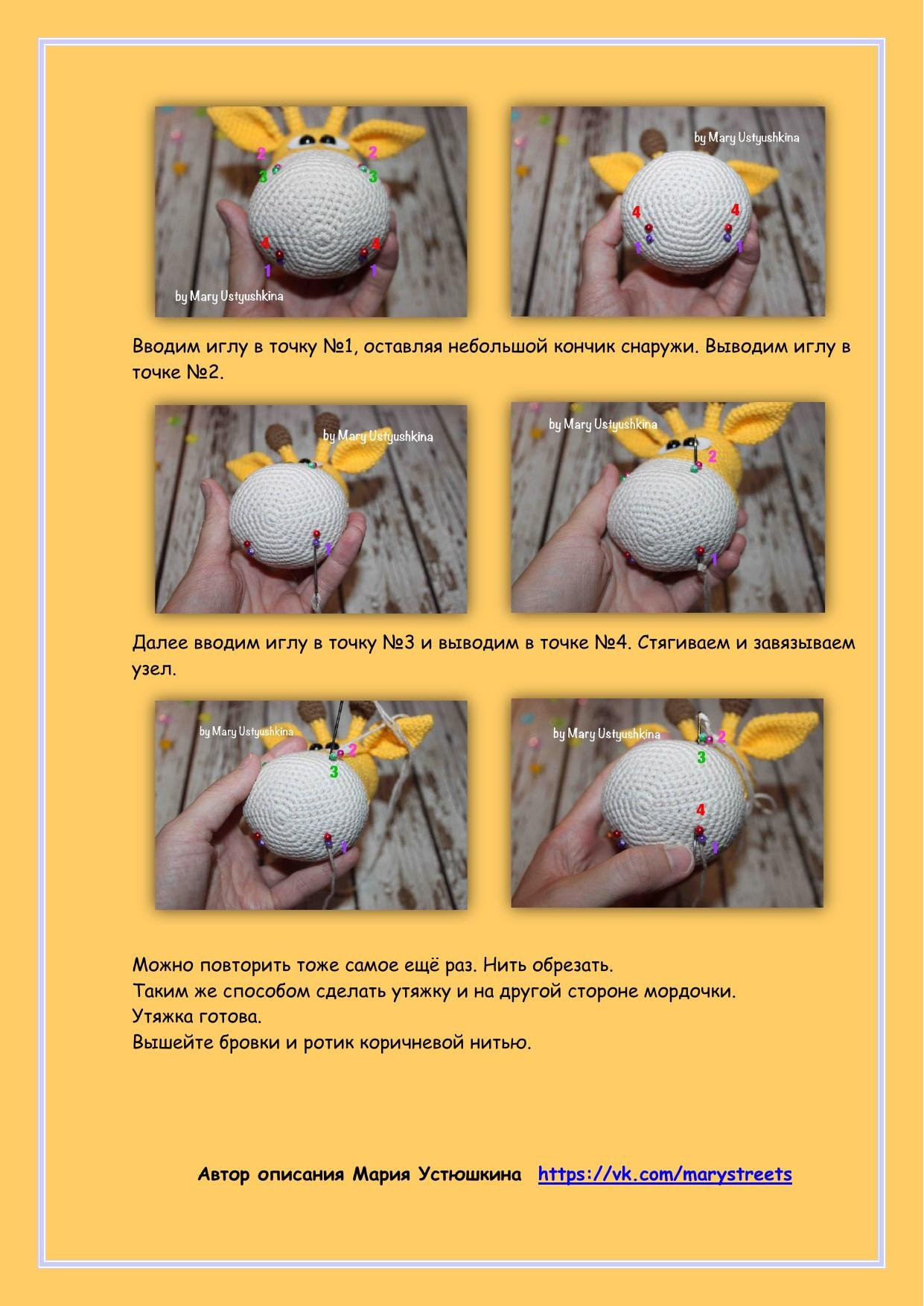 2 2
3 3
4 4
1 1
by Mary Ustyushkina

by Mary Ustyushkina
4 4
1 1

Вводим иглу в точку №1, оставляя небольшой кончик снаружи. Выводим иглу в точке №2.

by Mary Ustyushkina
1

by Mary Ustyushkina
2
1

Далее вводим иглу в точку №3 и выводим в точке №4. Стягиваем и завязываем узел.

by Mary Ustyushkina
2
3
1

by Mary Ustyushkina
2
3
4
1

Можно повторить тоже самое ещё раз. Нить обрезать.
Таким же способом сделать утяжку и на другой стороне мордочки.
Утяжка готова.
Вышейте бровки и ротик коричневой нитью.

Автор описания Мария Устюшкина https://vk.com/marystreets