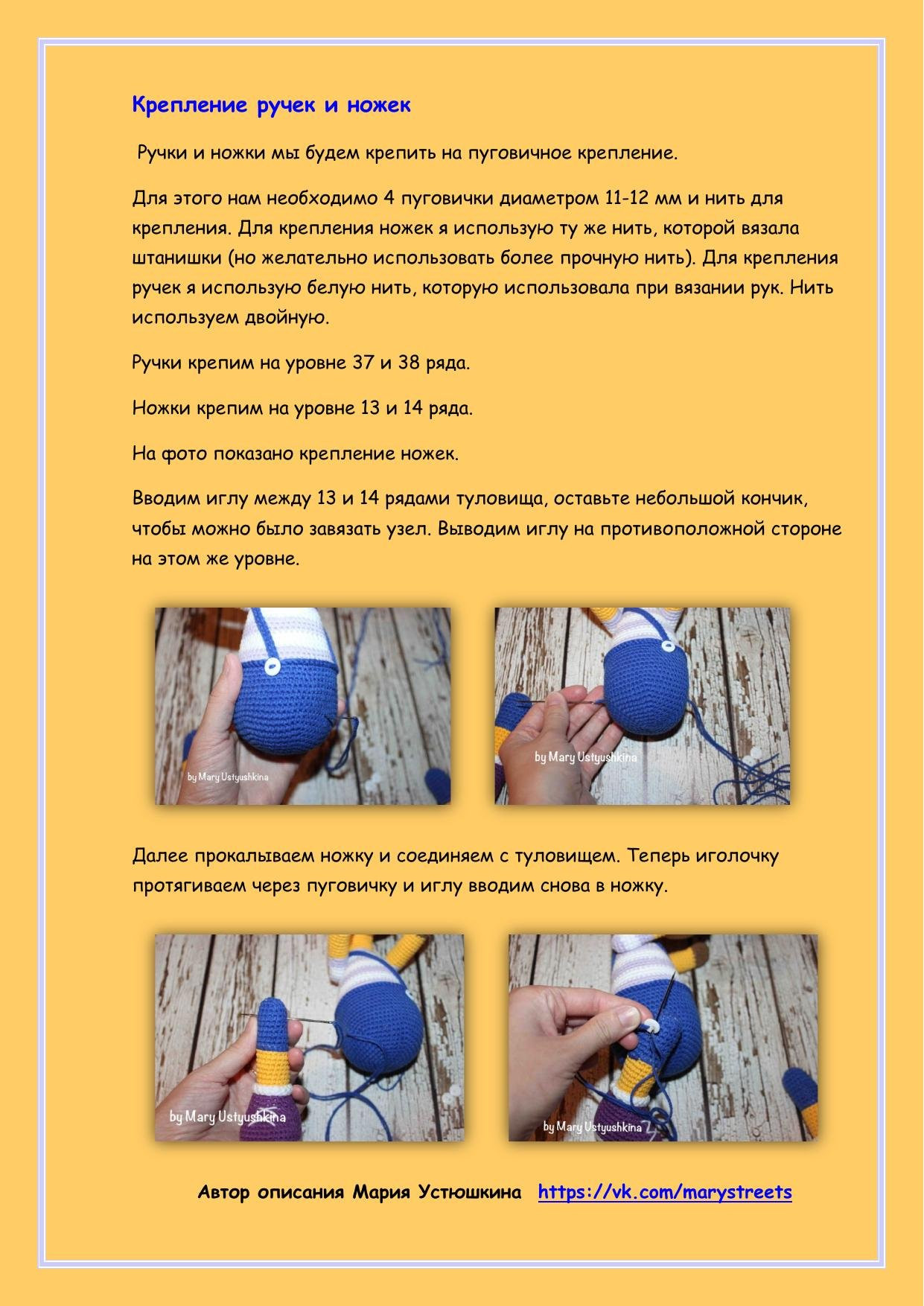 Крепление ручек и ножек

Ручки и ножки мы будем крепить на пуговичное крепление.

Для этого нам необходимо 4 пуговички диаметром 11-12 мм и нить для крепления. Для крепления ножек я использую ту же нить, которой вязала штанишки (но желательно использовать более прочную нить). Для крепления ручек я использую белую нить, которую использовала при вязании рук. Нить используем двойную.

Ручки крепим на уровне 37 и 38 ряда.

Ножки крепим на уровне 13 и 14 ряда.

На фото показано крепление ножек.

Вводим иглу между 13 и 14 рядами туловища, оставьте небольшой кончик, чтобы можно было завязать узел. Выводим иглу на противоположной стороне на этом же уровне.

by Mary Ustyushkina

by Mary Ustyushkina

Далее прокалываем ножку и соединяем с туловищем. Теперь иголочку протягиваем через пуговичку и иглу вводим снова в ножку.

by Mary Ustyushkina

by Mary Ustyushkina

Автор описания Мария Устюшкина https://vk.com/marystreets