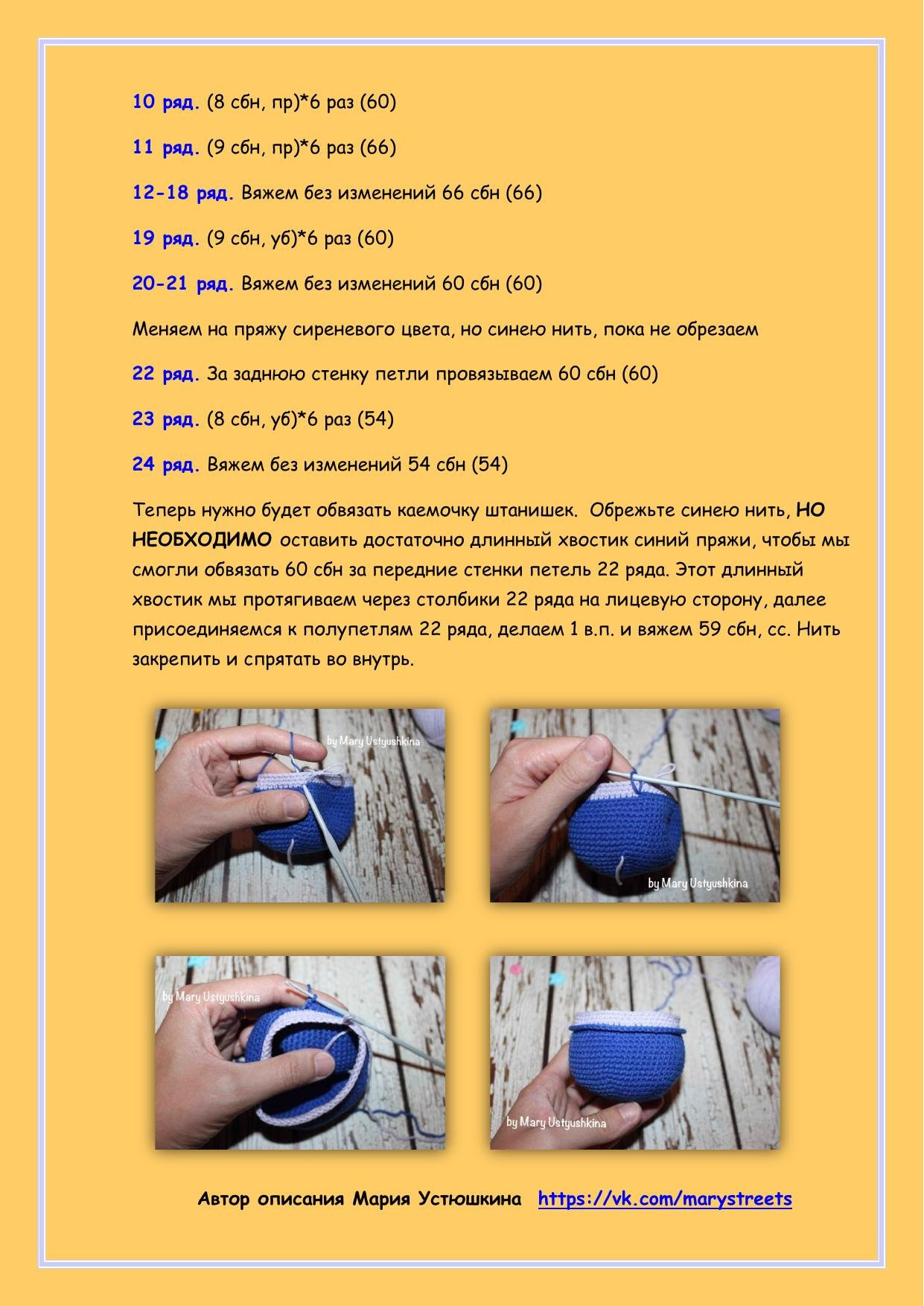 10 ряд. (8 сбн, пр)*6 раз (60)

11 ряд. (9 сбн, пр)*6 раз (66)

12-18 ряд. Вяжем без изменений 66 сбн (66)

19 ряд. (9 сбн, уб)*6 раз (60)

20-21 ряд. Вяжем без изменений 60 сбн (60)

Меняем на пряжу сиреневого цвета, но синею нить, пока не обрезаем

22 ряд. За заднюю стенку петли провязываем 60 сбн (60)

23 ряд. (8 сбн, уб)*6 раз (54)

24 ряд. Вяжем без изменений 54 сбн (54)

Теперь нужно будет обвязать каемочку штанишек. Обрежьте синею нить, НО НЕОБХОДИМО оставить достаточно длинный хвостик синий пряжи, чтобы мы смогли обвязать 60 сбн за передние стенки петель 22 ряда. Этот длинный хвостик мы протягиваем через столбики 22 ряда на лицевую сторону, далее присоединяемся к полупетлям 22 ряда, делаем 1 в.п. и вяжем 59 сбн, сс. Нить закрепить и спрятать во внутрь.

by Mary Ustyushkina

by Mary Ustyushkina

by Mary Ustyushkina

by Mary Ustyushkina

Автор описания Мария Устюшкина https://vk.com/marystreets