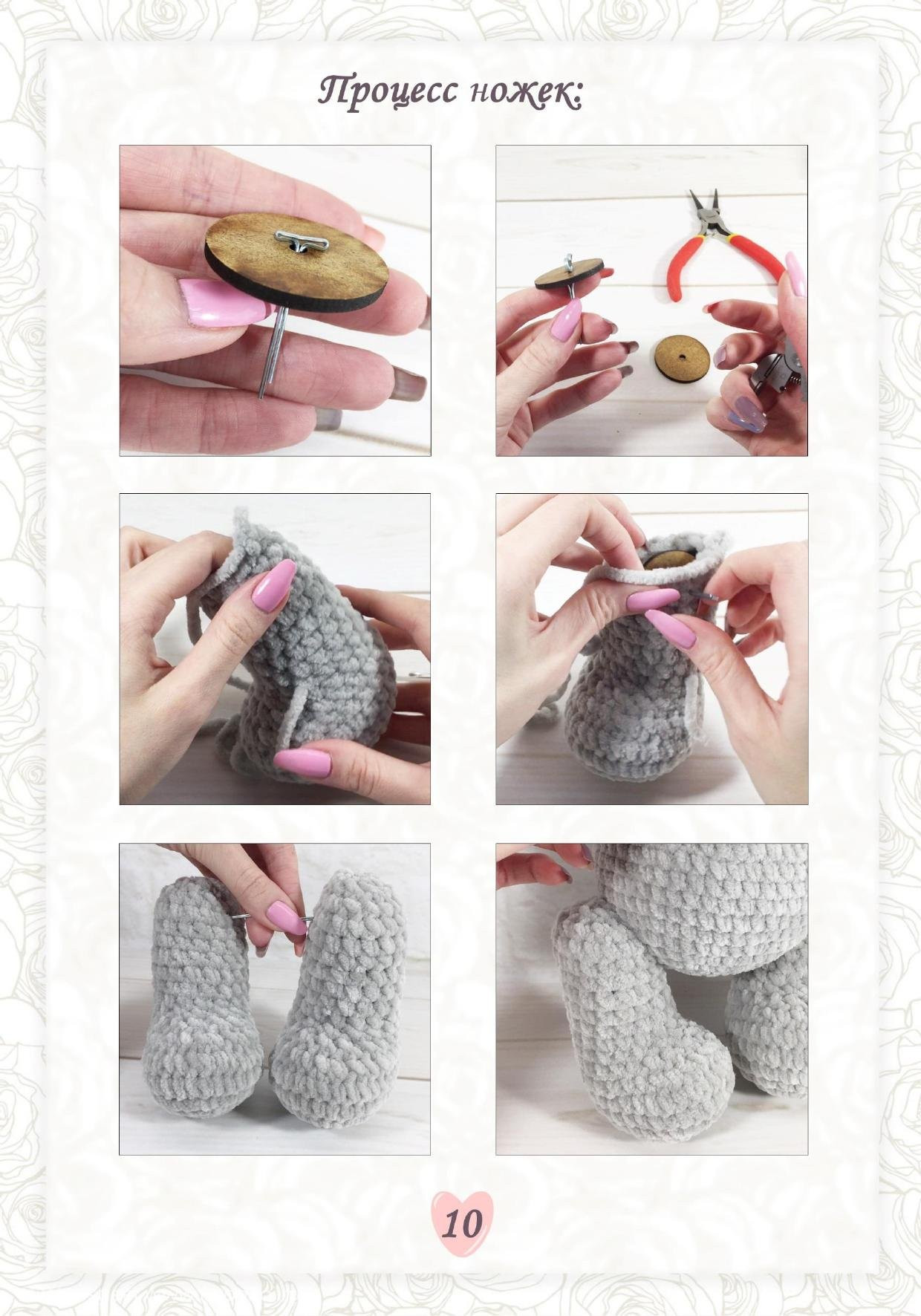 Процесс ножек:

10