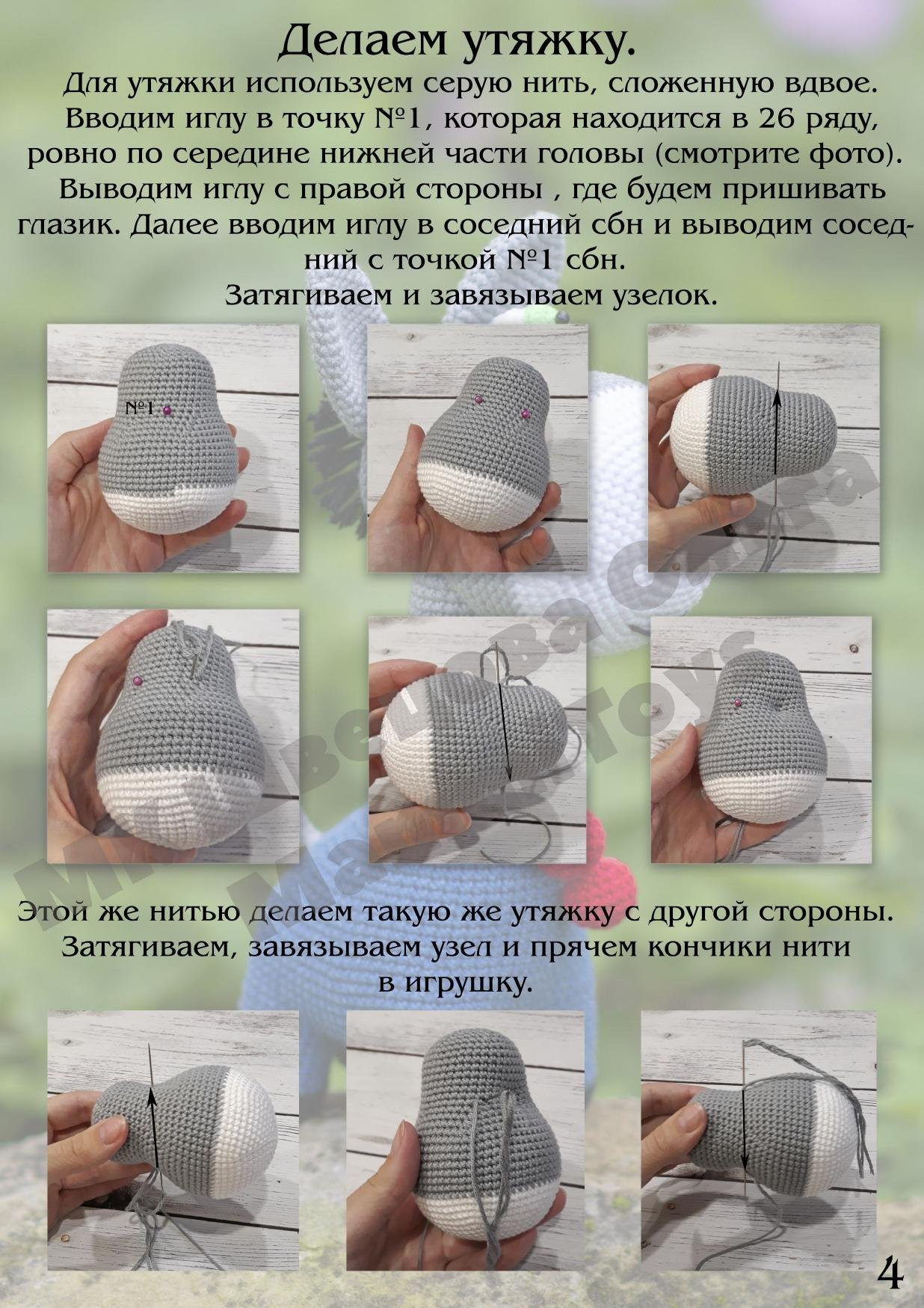 Делаем утяжку.

Для утяжки используем серую нить, сложенную вдвое. Вводим иглу в точку №1, которая находится в 26 ряду, ровно по середине нижней части головы (смотрите фото). Выводим иглу с правой стороны , где будем пришивать глазик. Далее вводим иглу в соседний сбн и выводим соседний с точкой №1 сбн. Затягиваем и завязываем узелок.

№1

Этой же нитью делаем такую же утяжку с другой стороны. Затягиваем, завязываем узел и прячем кончики нити в игрушку.

4