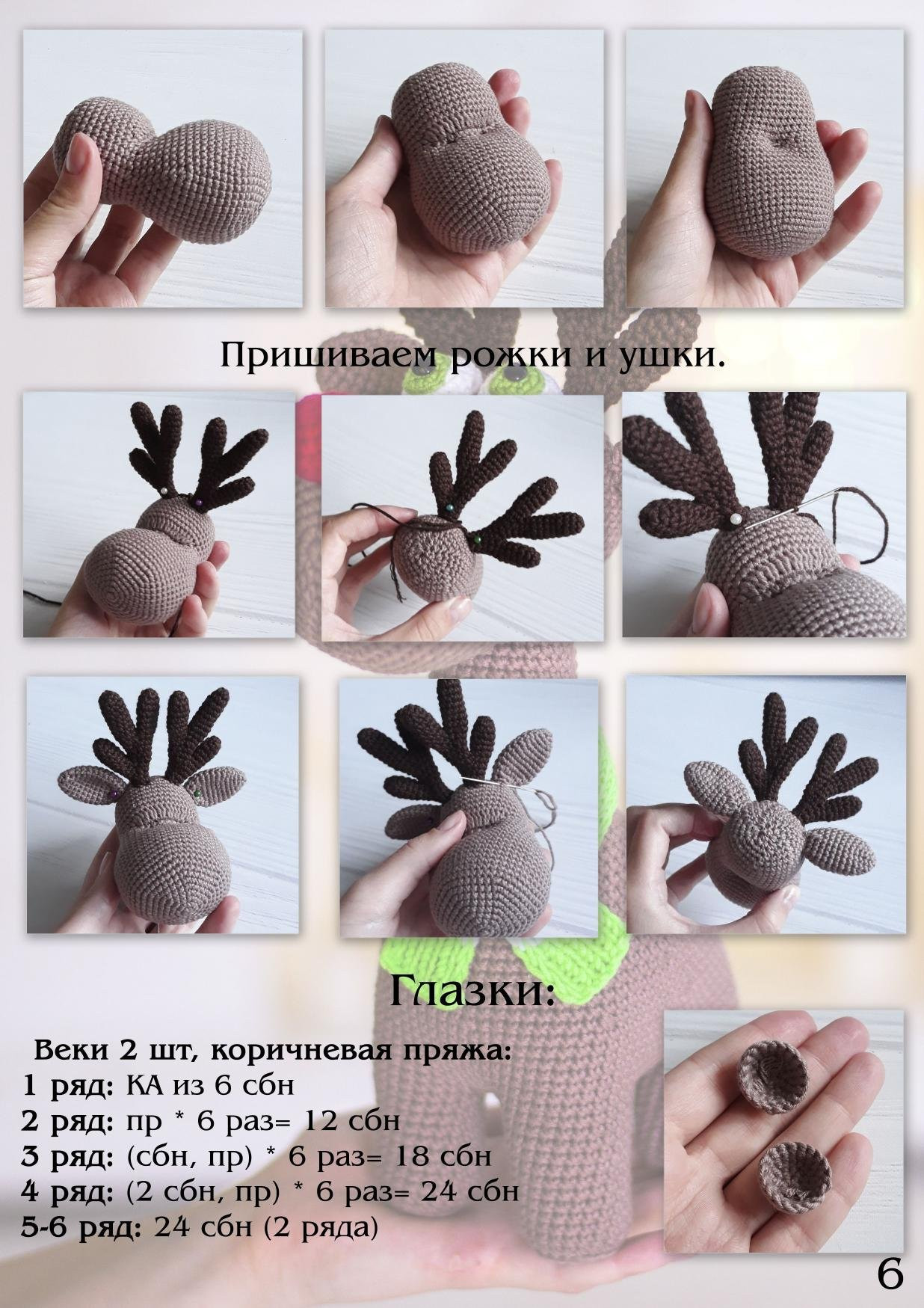 Пришиваем рожки и ушки.

Глазки:

Веки 2 шт, коричневая пряжа:
1 ряд: КА из 6 сбн
2 ряд: пр * 6 раз= 12 сбн
3 ряд: (сбн, пр) * 6 раз= 18 сбн
4 ряд: (2 сбн, пр) * 6 раз= 24 сбн
5-6 ряд: 24 сбн (2 ряда)

6