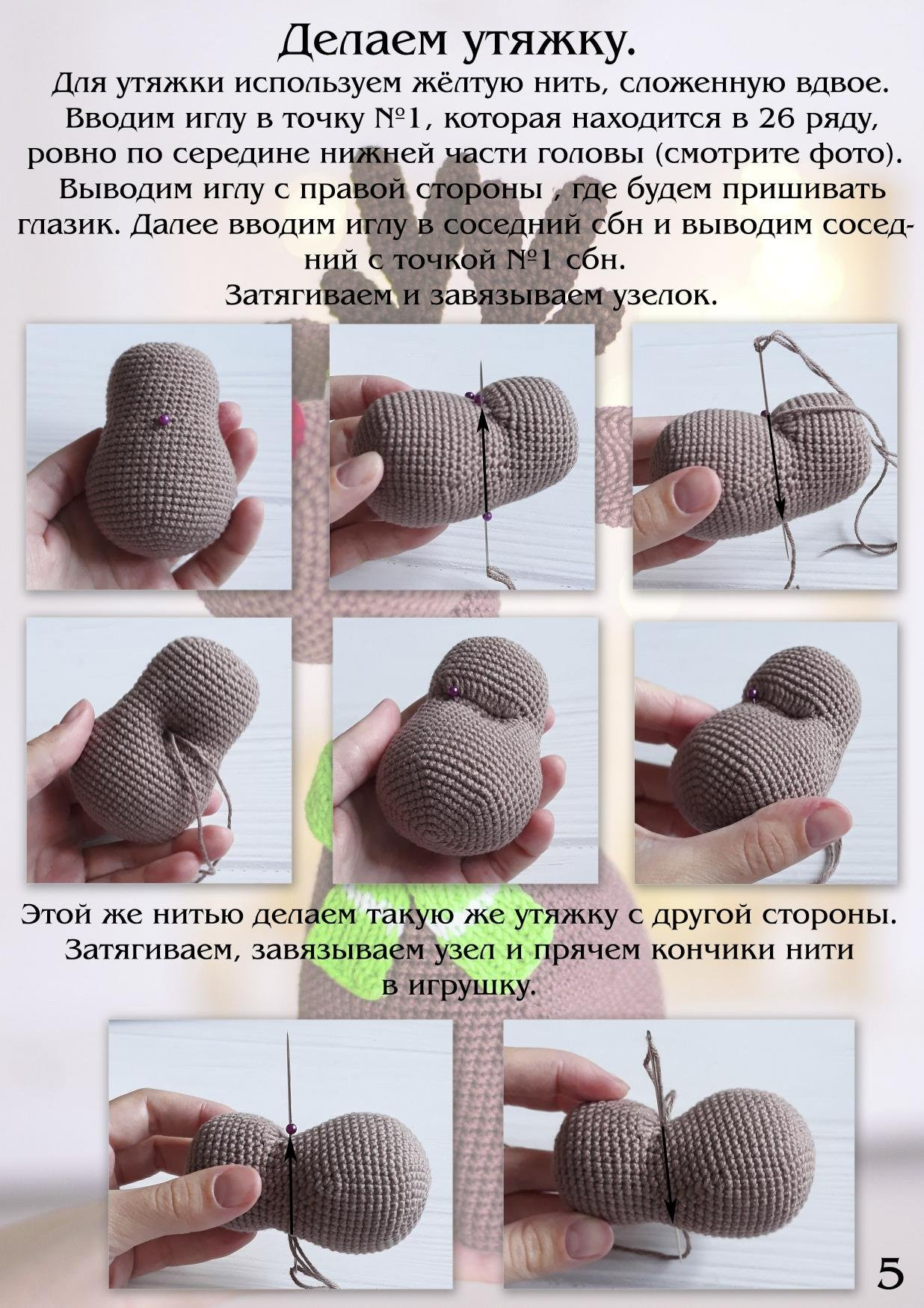 Делаем утяжку.

Для утяжки используем жёлтую нить, сложенную вдвое. Вводим иглу в точку №1, которая находится в 26 ряду, ровно по середине нижней части головы (смотрите фото). Выводим иглу с правой стороны , где будем пришивать глазик. Далее вводим иглу в соседний сбн и выводим соседний с точкой №1 сбн.
Затягиваем и завязываем узелок.

Этой же нитью делаем такую же утяжку с другой стороны. Затягиваем, завязываем узел и прячем кончики нити в игрушку.

5