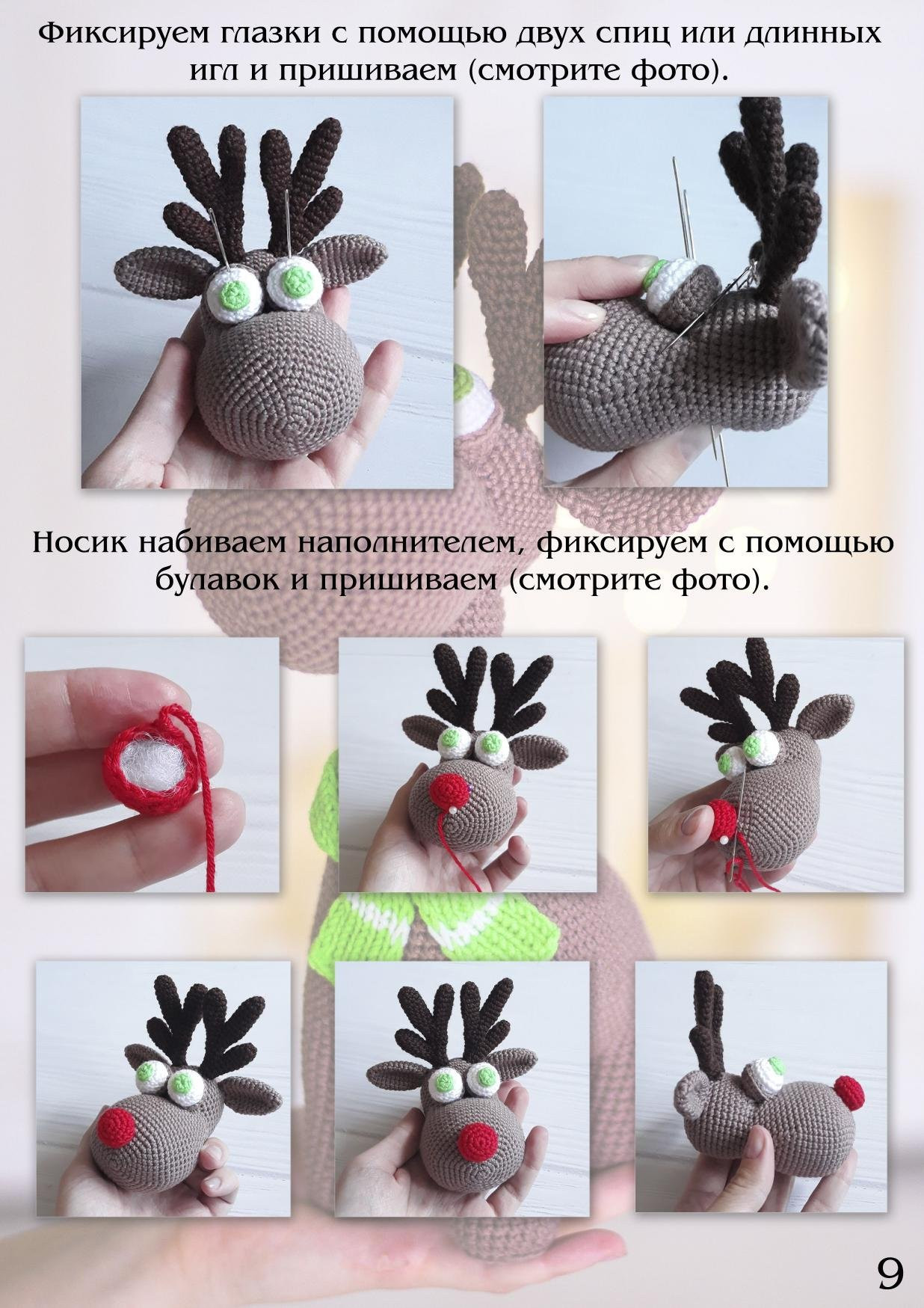 Фиксируем глазки с помощью двух спиц или длинных игл и пришиваем (смотрите фото).

Носик набиваем наполнителем, фиксируем с помощью булавок и пришиваем (смотрите фото).

9