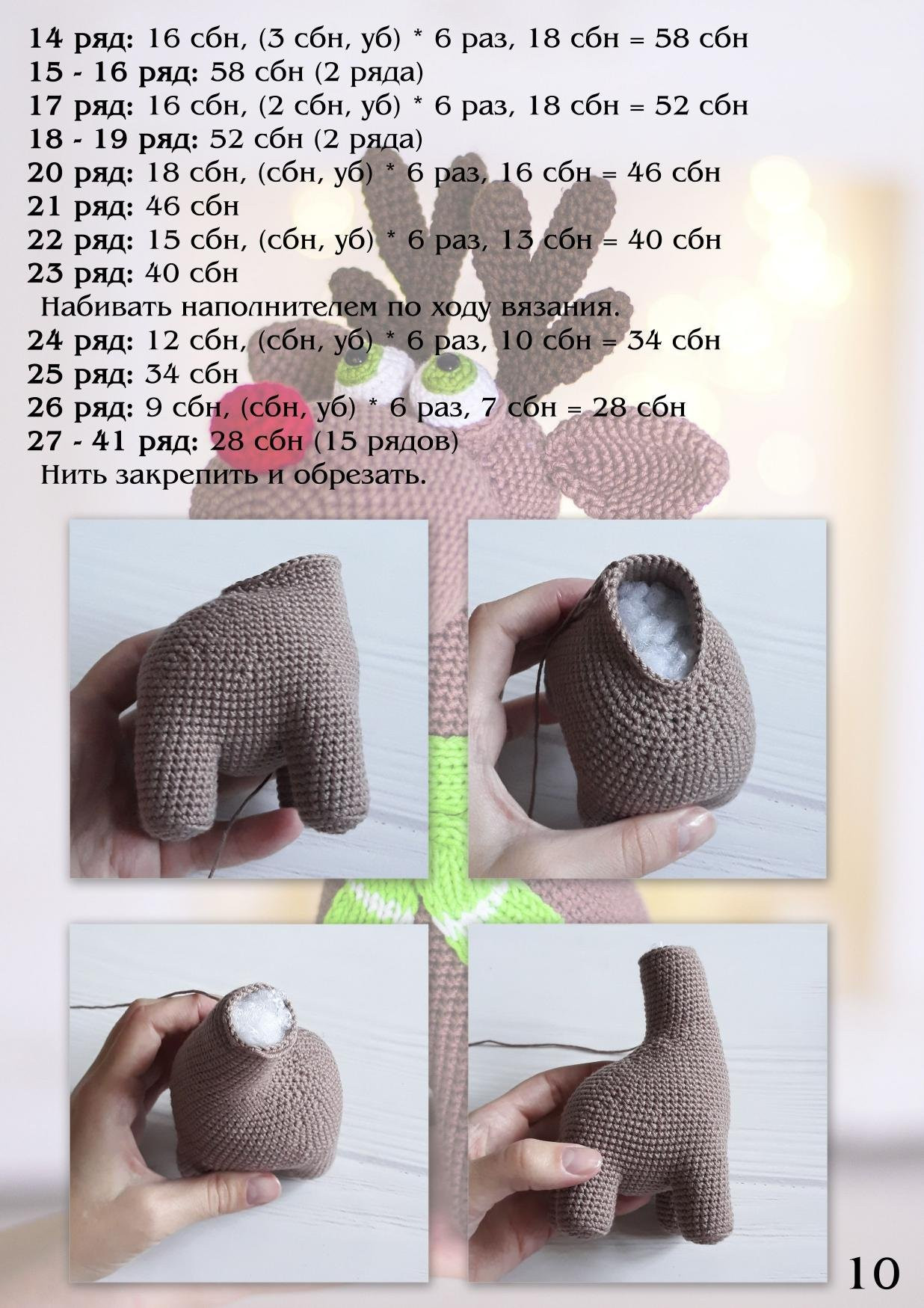 14 ряд: 16 сбн, (3 сбн, уб) * 6 раз, 18 сбн = 58 сбн
15 - 16 ряд: 58 сбн (2 ряда)
17 ряд: 16 сбн, (2 сбн, уб) * 6 раз, 18 сбн = 52 сбн
18 - 19 ряд: 52 сбн (2 ряда)
20 ряд: 18 сбн, (сбн, уб) * 6 раз, 16 сбн = 46 сбн
21 ряд: 46 сбн
22 ряд: 15 сбн, (сбн, уб) * 6 раз, 13 сбн = 40 сбн
23 ряд: 40 сбн
Набивать наполнителем по ходу вязания.
24 ряд: 12 сбн, (сбн, уб) * 6 раз, 10 сбн = 34 сбн
25 ряд: 34 сбн
26 ряд: 9 сбн, (сбн, уб) * 6 раз, 7 сбн = 28 сбн
27 - 41 ряд: 28 сбн (15 рядов)
Нить закрепить и обрезать.

10