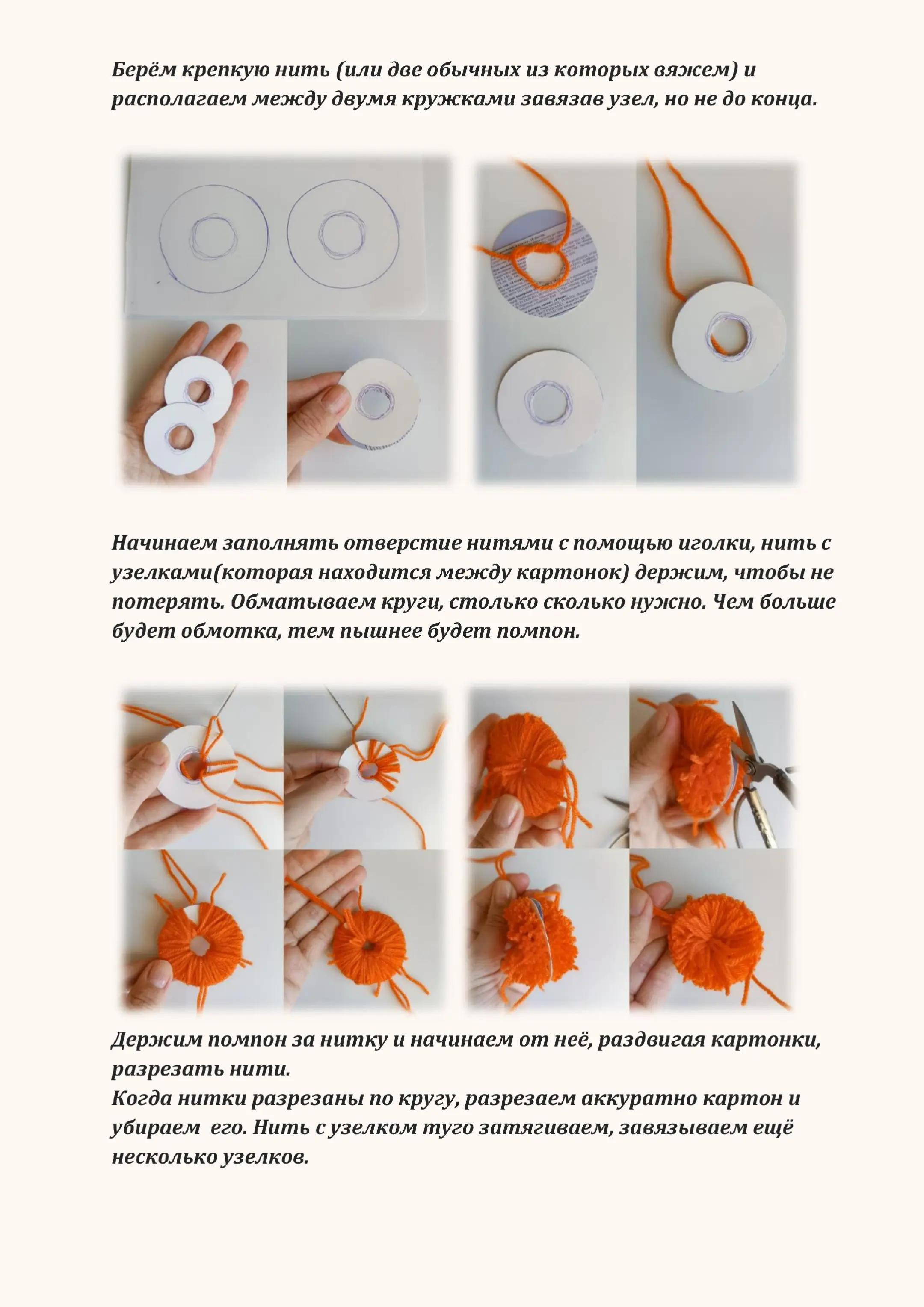 Берём крепкую нить (или две обычных из которых вяжем) и располагаем между двумя кружками завязав узел, но не до конца.

Начинаем заполнять отверстие нитями с помощью иголки, нить с узелками(которая находится между картонок) держим, чтобы не потерять. Обматываем круги, столько сколько нужно. Чем больше будет обмотка, тем пышнее будет помпон.

Держим помпон за нитку и начинаем от неё, раздвигая картонки, разрезать нити.
Когда нитки разрезаны по кругу, разрезаем аккуратно картон и убираем его. Нить с узелком туго затягиваем, завязываем ещё несколько узелков.