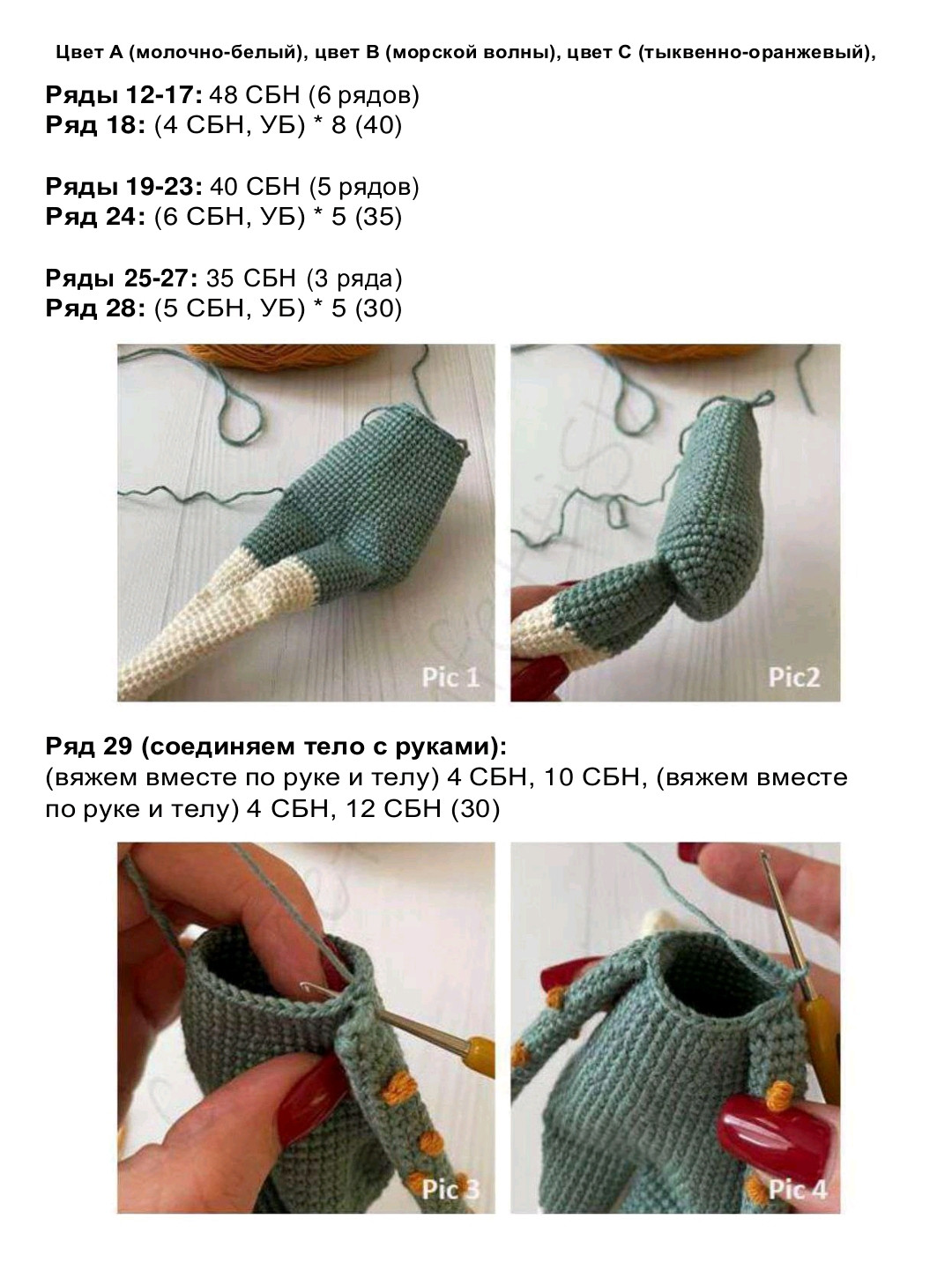 Цвет А (молочно-белый), цвет В (морской волны), цвет С (тыквенно-оранжевый),

**Ряды 12-17:** 48 СБН (6 рядов)
**Ряд 18:** (4 СБН, УБ) * 8 (40)

**Ряды 19-23:** 40 СБН (5 рядов)
**Ряд 24:** (6 СБН, УБ) * 5 (35)

**Ряды 25-27:** 35 СБН (3 ряда)
**Ряд 28:** (5 СБН, УБ) * 5 (30)

Pic 1

Pic2

**Ряд 29 (соединяем тело с руками):**
(вяжем вместе по руке и телу) 4 СБН, 10 СБН, (вяжем вместе по руке и телу) 4 СБН, 12 СБН (30)

Pic 3

Pic 4