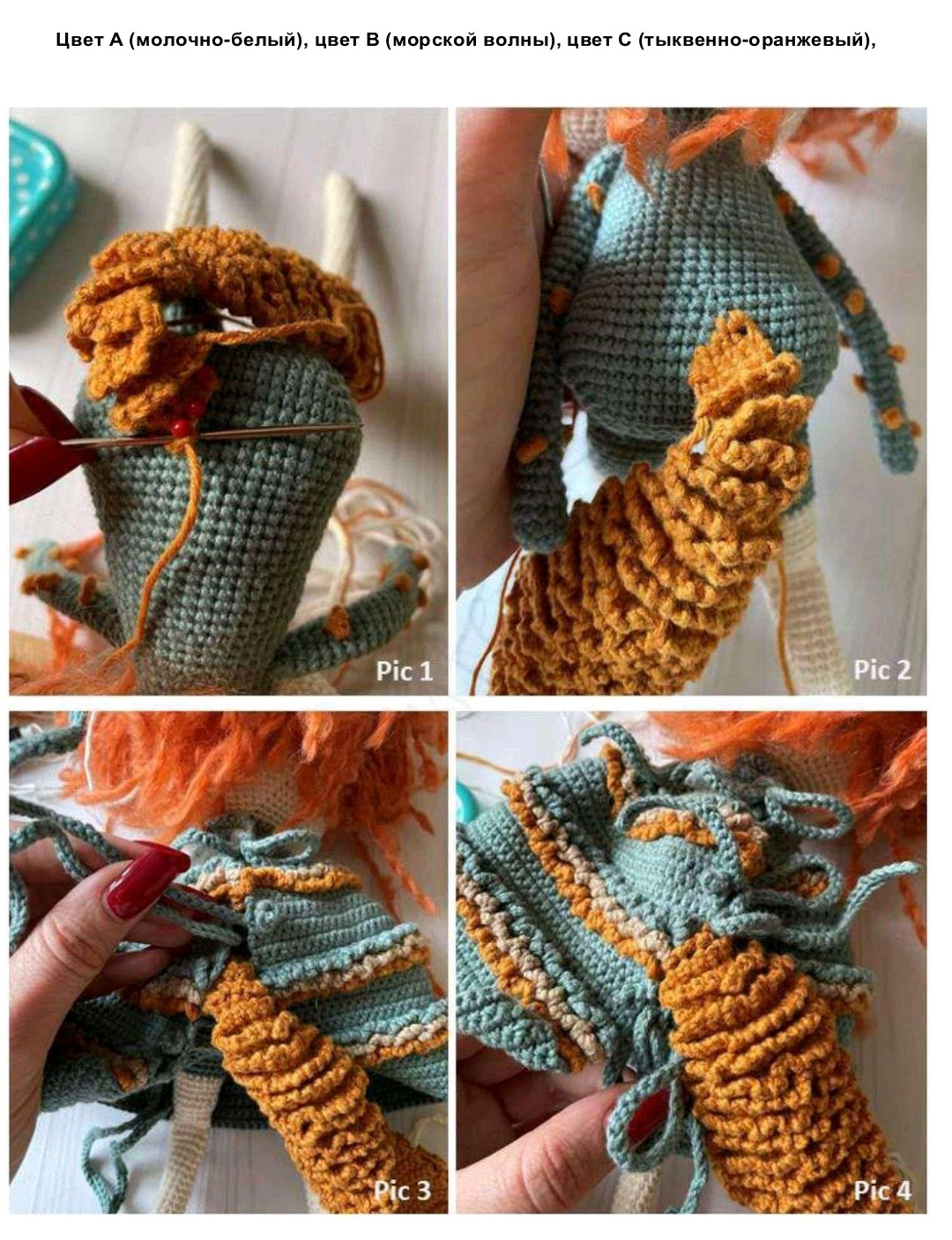 Цвет А (молочно-белый), цвет В (морской волны), цвет С (тыквенно-оранжевый),

Pic 1

Pic 2

Pic 3

Pic 4