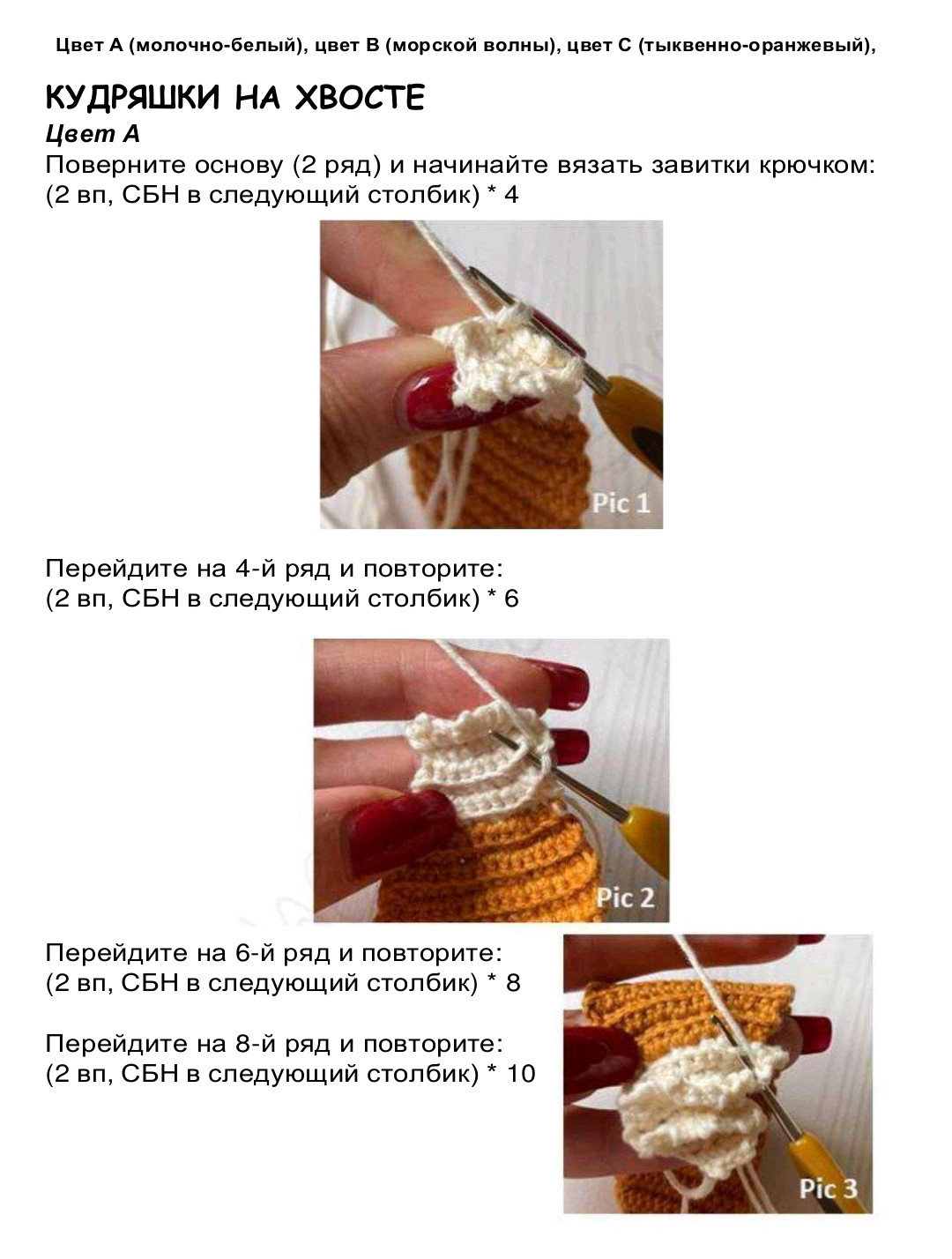 Цвет А (молочно-белый), цвет В (морской волны), цвет С (тыквенно-оранжевый),

КУДРЯШКИ НА ХВОСТЕ

Цвет А

Поверните основу (2 ряд) и начинайте вязать завитки крючком:
(2 вп, СБН в следующий столбик) * 4

Pic 1

Перейдите на 4-й ряд и повторите:
(2 вп, СБН в следующий столбик) * 6

Pic 2

Перейдите на 6-й ряд и повторите:
(2 вп, СБН в следующий столбик) * 8

Перейдите на 8-й ряд и повторите:
(2 вп, СБН в следующий столбик) * 10

Pic 3