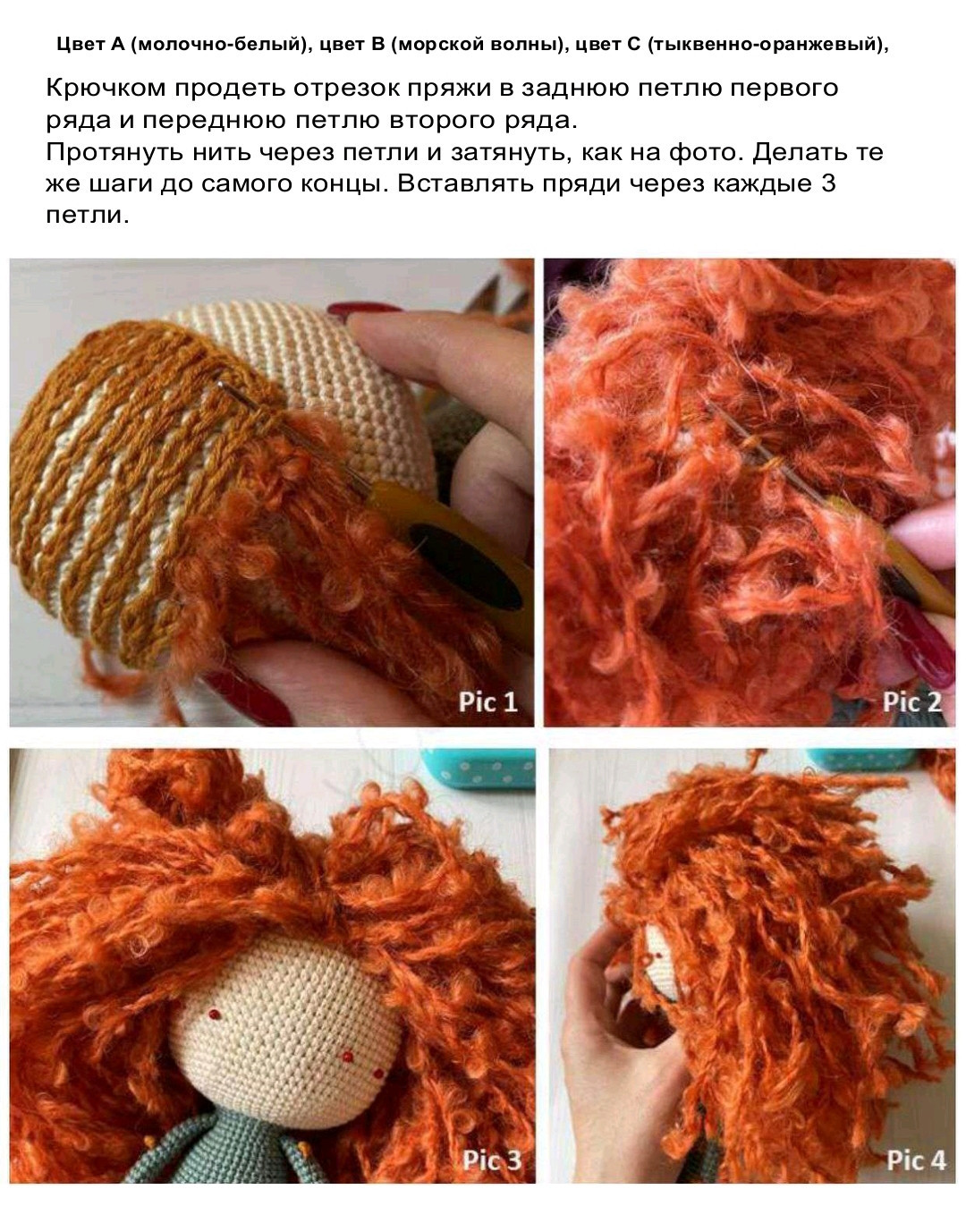 Цвет А (молочно-белый), цвет В (морской волны), цвет С (тыквенно-оранжевый),

Крючком продеть отрезок пряжи в заднюю петлю первого ряда и переднюю петлю второго ряда.
Протянуть нить через петли и затянуть, как на фото. Делать те же шаги до самого концы. Вставлять пряди через каждые 3 петли.

Pic 1

Pic 2

Pic 3

Pic 4