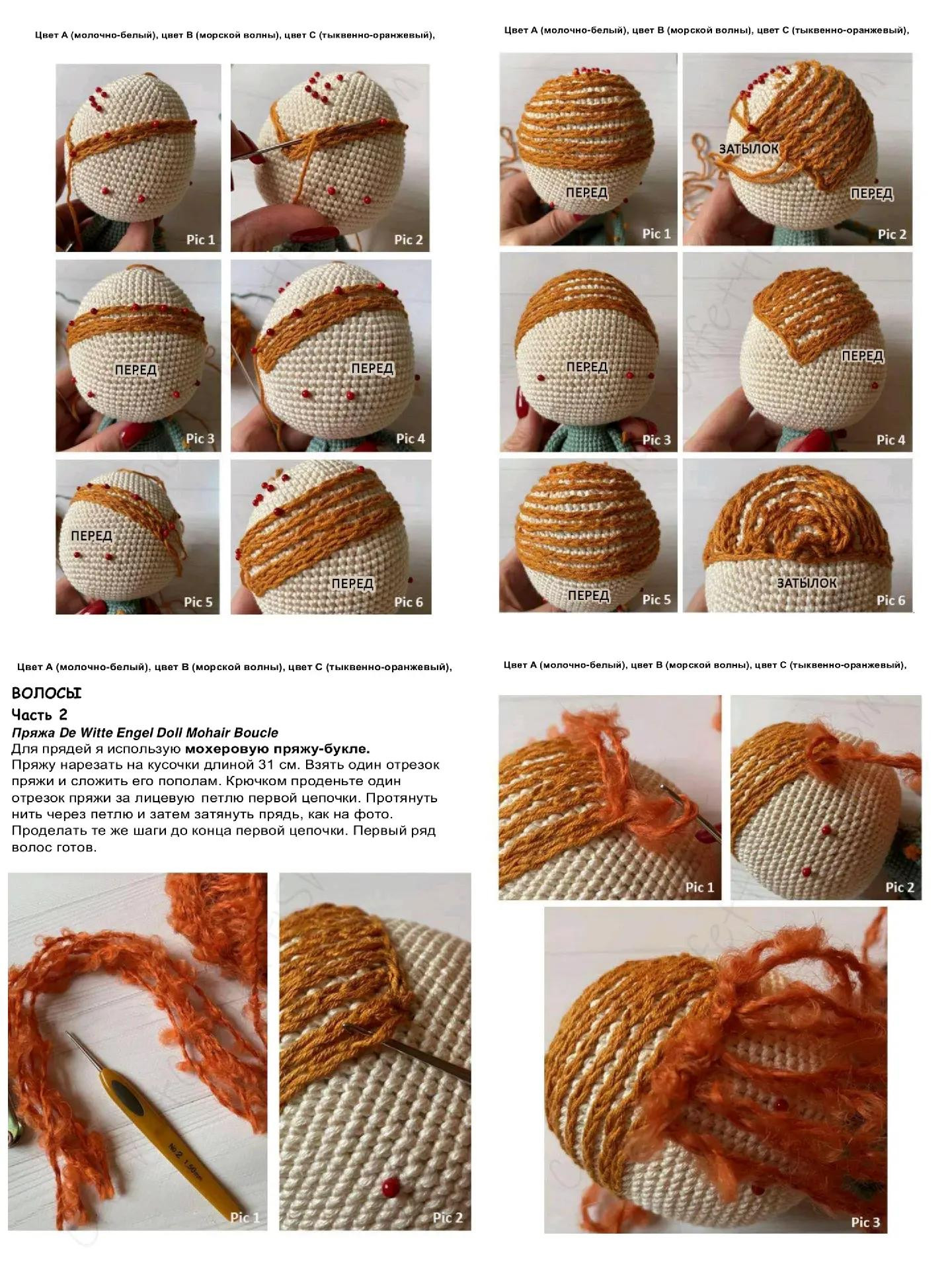 Цвет А (молочно-белый), цвет В (морской волны), цвет С (тыквенно-оранжевый),

Pic 1

Pic 2

ПЕРЕД

Pic 3

ПЕРЕД

Pic 4

ПЕРЕД

Pic 5

ПЕРЕД

Pic 6

Цвет А (молочно-белый), цвет В (морской волны), цвет С (тыквенно-оранжевый),

ПЕРЕД

Pic 1

ЗАТЫЛОК

ПЕРЕД

Pic 2

ПЕРЕД

Pic 3

ПЕРЕД

Pic 4

ПЕРЕД

Pic 5

ЗАТЫЛОК

Pic 6

Цвет А (молочно-белый), цвет В (морской волны), цвет С (тыквенно-оранжевый),

ВОЛОСЫ

Часть 2

Пряжа De Witte Engel Doll Mohair Boucle

Для прядей я использую мохеровую пряжу-букле.
Пряжу нарезать на кусочки длиной 31 см. Взять один отрезок пряжи и сложить его пополам. Крючком проденьте один отрезок пряжи за лицевую петлю первой цепочки. Протянуть нить через петлю и затем затянуть прядь, как на фото. Проделать те же шаги до конца первой цепочки. Первый ряд волос готов.

No.2 1.50mm

Pic 1

Pic 2

Цвет А (молочно-белый), цвет В (морской волны), цвет С (тыквенно-оранжевый),

Pic 1

Pic 2

Pic 3