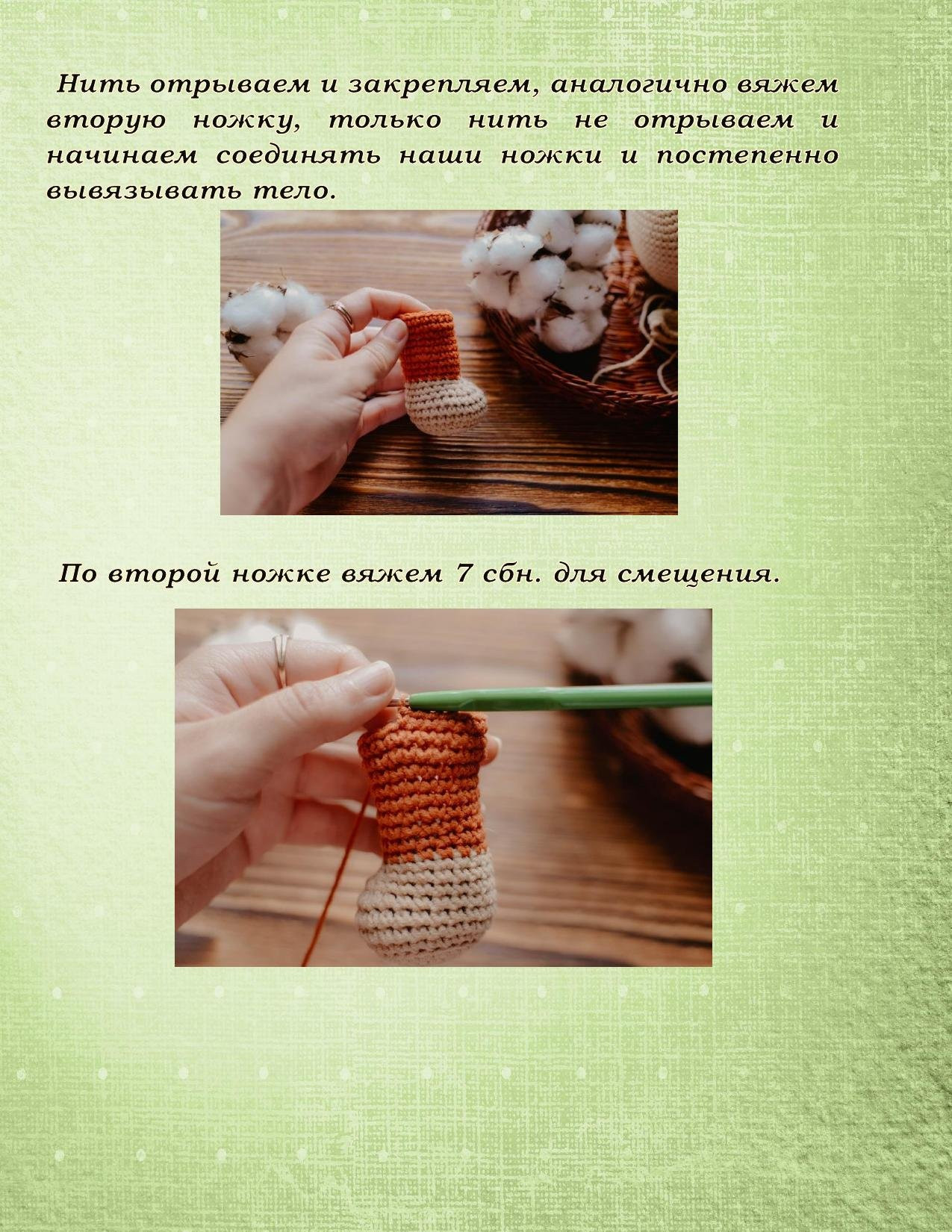 Нить отрываем и закрепляем, аналогично вяжем вторую ножку, только нить не отрываем и начинаем соединять наши ножки и постепенно вывязывать тело.

По второй ножке вяжем 7 сбн. для смещения.