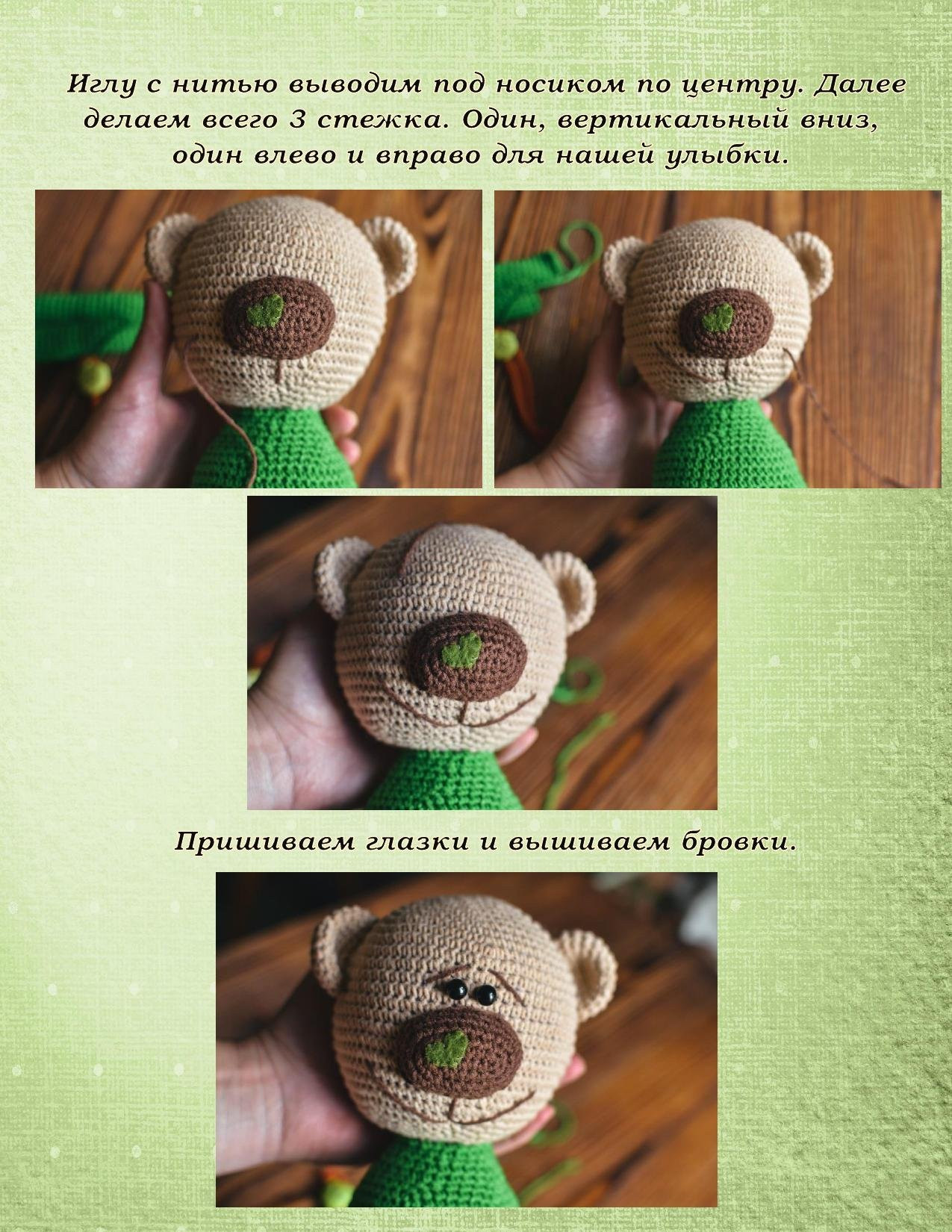 Иглу с нитью выводим под носиком по центру. Далее делаем всего 3 стежка. Один, вертикальный вниз, один влево и вправо для нашей улыбки.

Пришиваем глазки и вышиваем бровки.