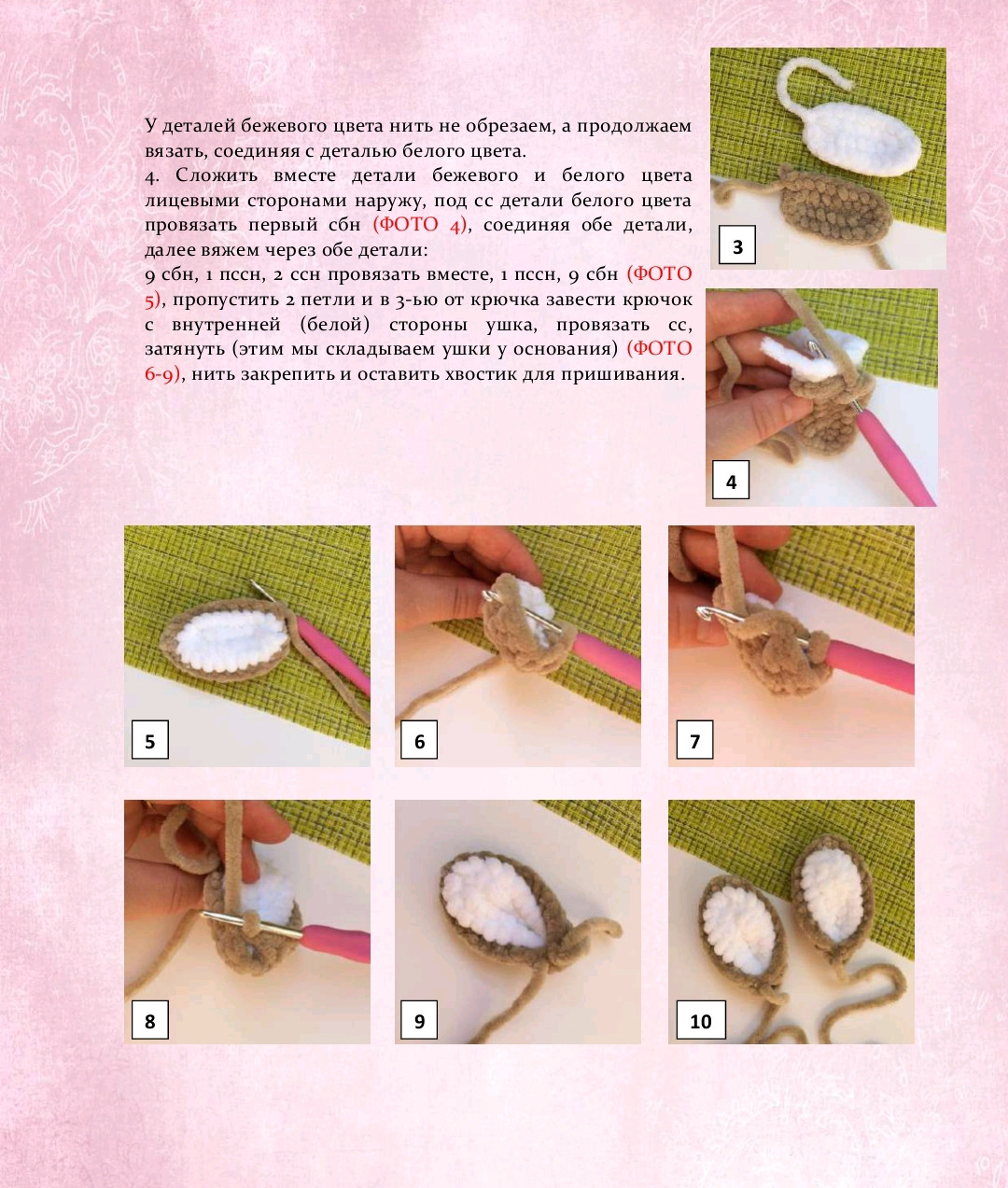 У деталей бежевого цвета нить не обрезаем, а продолжаем вязать, соединяя с деталью белого цвета.
4. Сложить вместе детали бежевого и белого цвета лицевыми сторонами наружу, под сс детали белого цвета провязать первый сбн (ФОТО 4), соединяя обе детали, далее вяжем через обе детали:
9 сбн, 1 пссн, 2 ссн провязать вместе, 1 пссн, 9 сбн (ФОТО 5), пропустить 2 петли и в 3-ью от крючка завести крючок с внутренней (белой) стороны ушка, провязать сс, затянуть (этим мы складываем ушки у основания) (ФОТО 6-9), нить закрепить и оставить хвостик для пришивания.

3

4

5

6

7

8

9

10