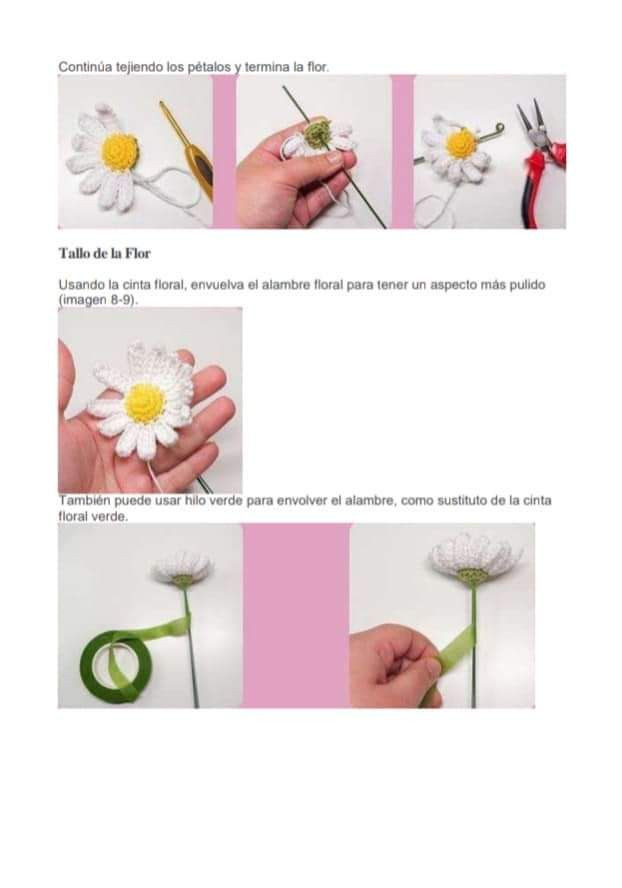 Continúa tejiendo los pétalos y termina la flor.

Tallo de la Flor

Usando la cinta floral, envuelva el alambre floral para tener un aspecto más pulido (imagen 8-9).

También puede usar hilo verde para envolver el alambre, como sustituto de la cinta floral verde.