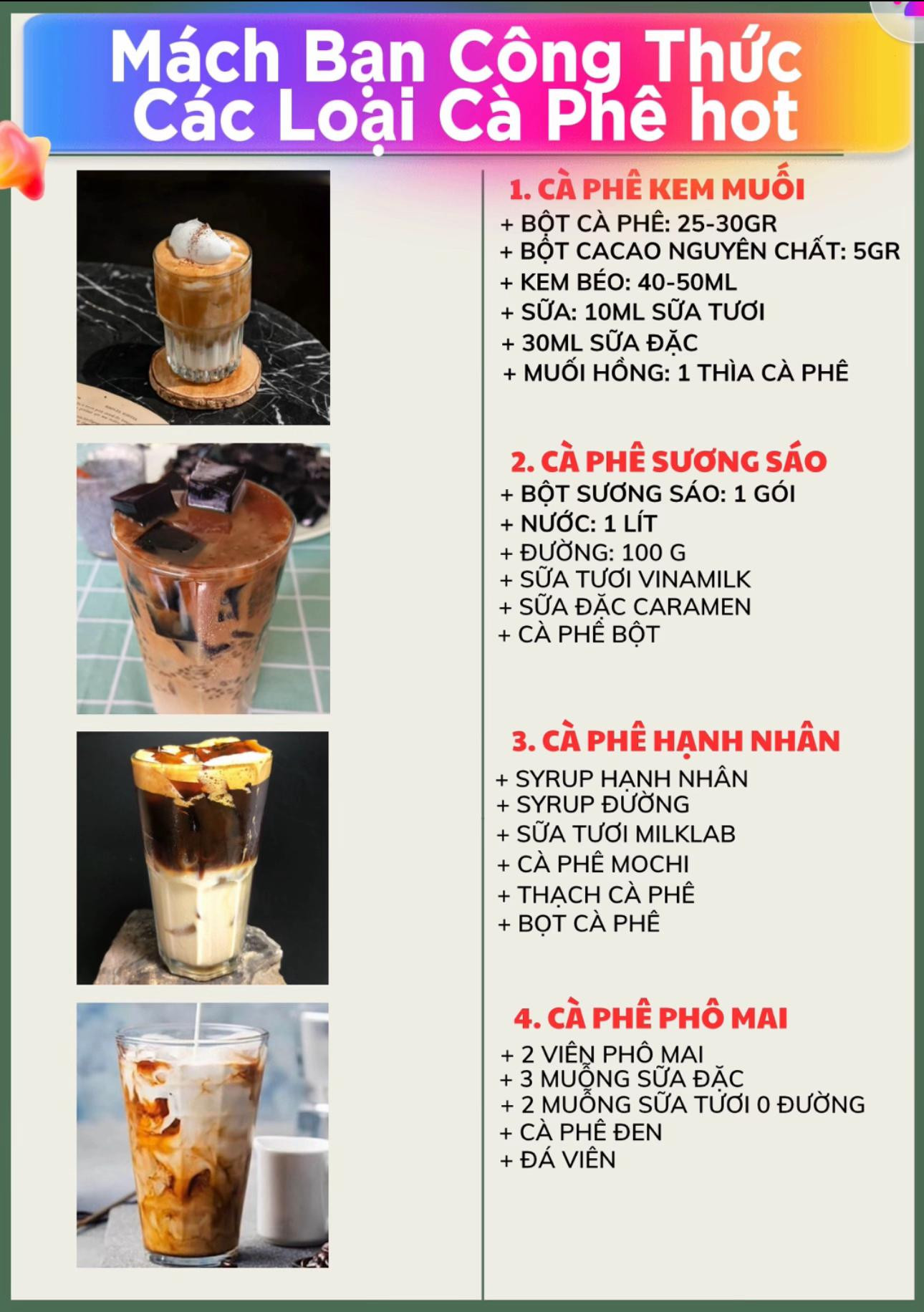 Mách Bạn Công Thức Các Loại Cà Phê hot

1. CÀ PHÊ KEM MUỐI
+ BỘT CÀ PHÊ: 25-30GR
+ BỘT CACAO NGUYÊN CHẤT: 5GR
+ KEM BÉO: 40-50ML
+ SỮA: 10ML SỮA TƯƠI
+ 30ML SỮA ĐẶC
+ MUỐI HỒNG: 1 THÌA CÀ PHÊ

2. CÀ PHÊ SƯƠNG SÁO
+ BỘT SƯƠNG SÁO: 1 GÓI
+ NƯỚC: 1 LÍT
+ ĐƯỜNG: 100 G
+ SỮA TƯƠI VINAMILK
+ SỮA ĐẶC CARAMEN
+ CÀ PHÊ BỘT

3. CÀ PHÊ HẠNH NHÂN
+ SYRUP HẠNH NHÂN
+ SYRUP ĐƯỜNG
+ SỮA TƯƠI MILKLAB
+ CÀ PHÊ MOCHI
+ THẠCH CÀ PHÊ
+ BỌT CÀ PHÊ

4. CÀ PHÊ PHÔ MAI
+ 2 VIÊN PHÔ MAI
+ 3 MUỖNG SỮA ĐẶC
+ 2 MUỖNG SỮA TƯƠI 0 ĐƯỜNG
+ CÀ PHÊ ĐEN
+ ĐÁ VIÊN