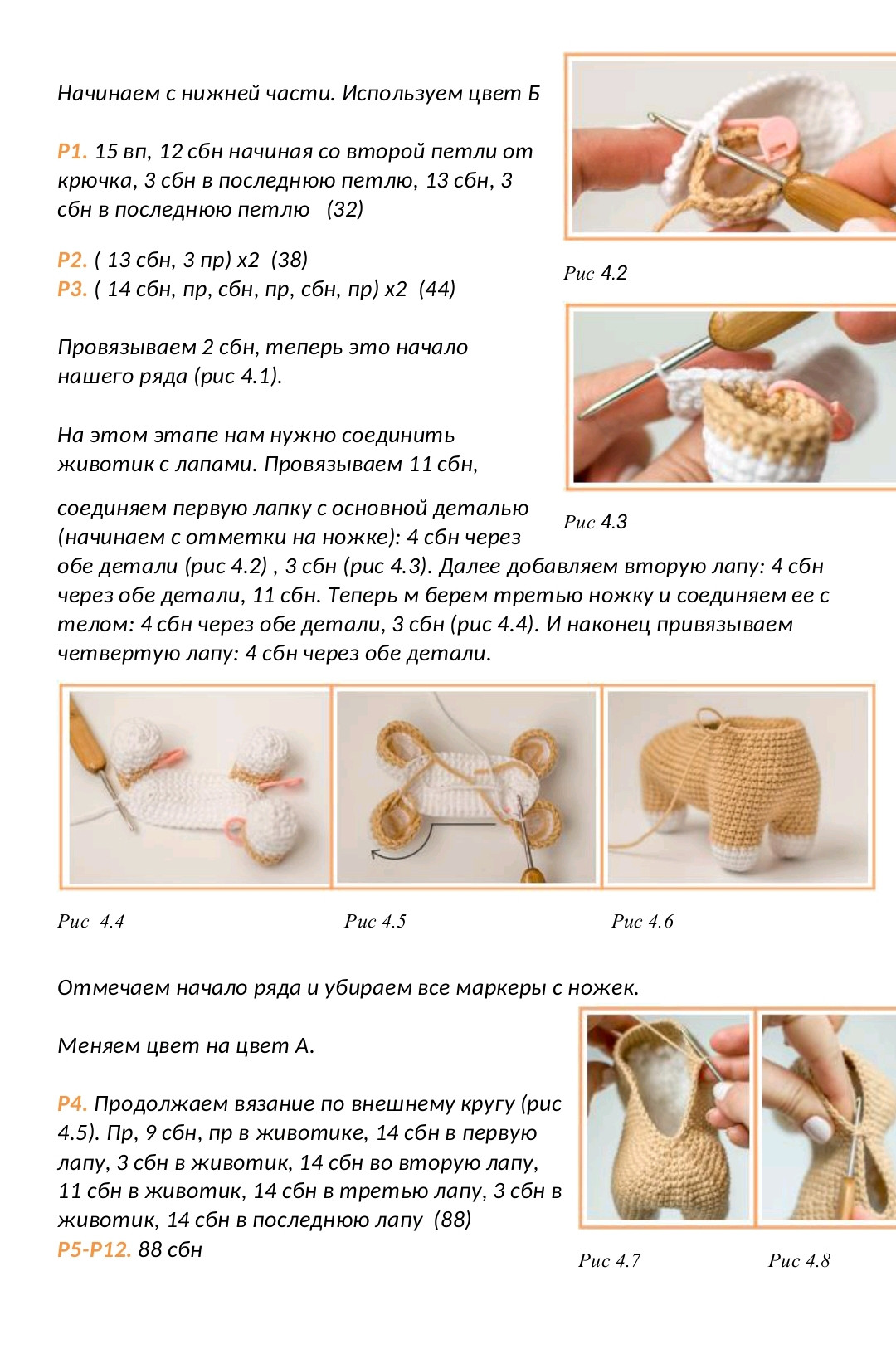 Начинаем с нижней части. Используем цвет Б

Р1. 15 вп, 12 сбн начиная со второй петли от крючка, 3 сбн в последнюю петлю, 13 сбн, 3 сбн в последнюю петлю (32)

Р2. ( 13 сбн, 3 пр) х2 (38)
Р3. ( 14 сбн, пр, сбн, пр, сбн, пр) х2 (44)

Провязываем 2 сбн, теперь это начало нашего ряда (рис 4.1).

На этом этапе нам нужно соединить животик с лапами. Провязываем 11 сбн, соединяем первую лапку с основной деталью (начинаем с отметки на ножке): 4 сбн через обе детали (рис 4.2) , 3 сбн (рис 4.3). Далее добавляем вторую лапу: 4 сбн через обе детали, 11 сбн. Теперь м берем третью ножку и соединяем ее с телом: 4 сбн через обе детали, 3 сбн (рис 4.4). И наконец привязываем четвертую лапу: 4 сбн через обе детали.

Рис 4.2

Рис 4.3

Рис 4.4

Рис 4.5

Рис 4.6

Отмечаем начало ряда и убираем все маркеры с ножек.

Меняем цвет на цвет А.

Р4. Продолжаем вязание по внешнему кругу (рис 4.5). Пр, 9 сбн, пр в животике, 14 сбн в первую лапу, 3 сбн в животик, 14 сбн во вторую лапу, 11 сбн в животик, 14 сбн в третью лапу, 3 сбн в животик, 14 сбн в последнюю лапу (88)
Р5-Р12. 88 сбн

Рис 4.7

Рис 4.8