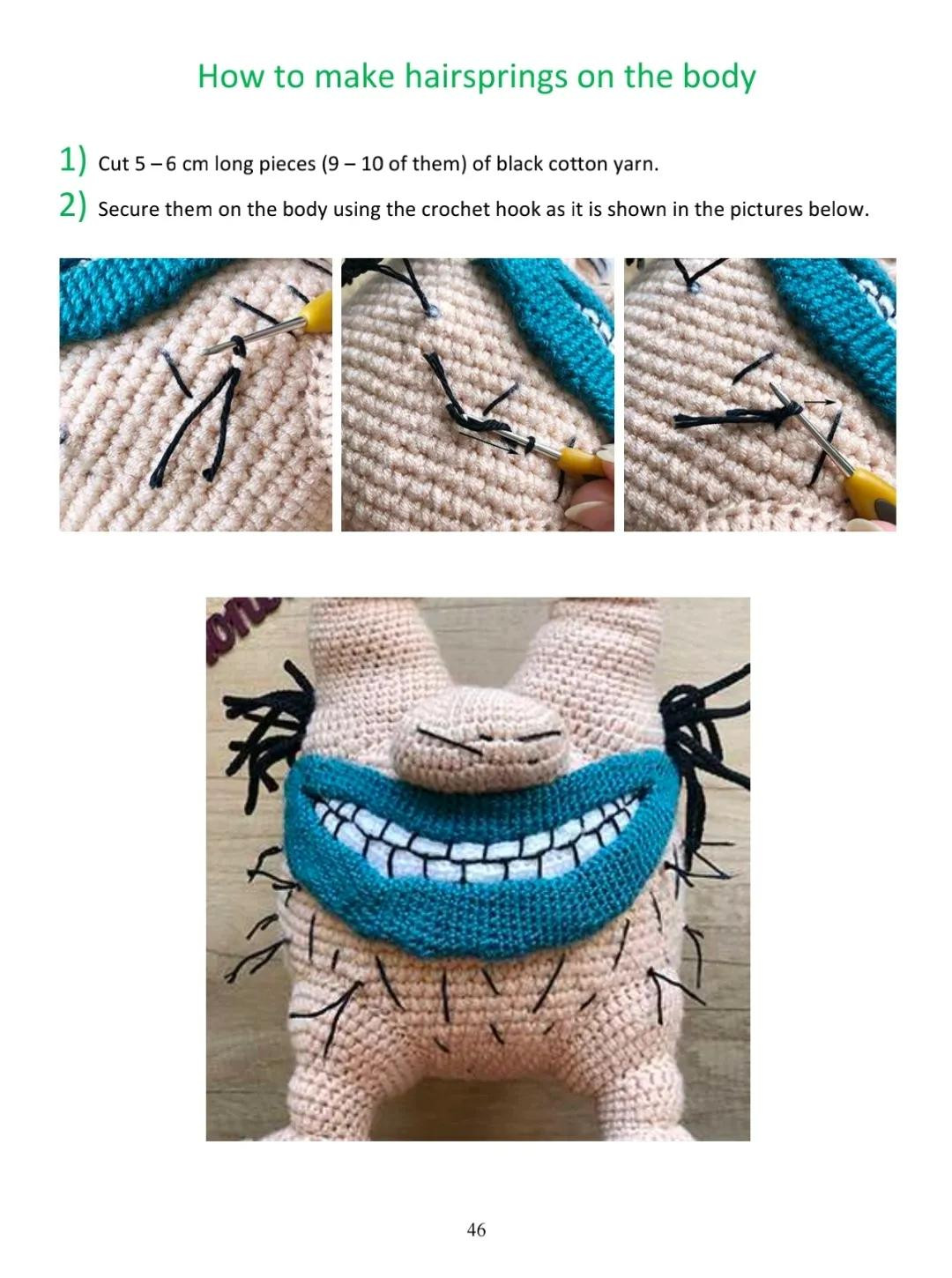 How to make hairsprings on the body

1) Cut 5 – 6 cm long pieces (9 – 10 of them) of black cotton yarn.

2) Secure them on the body using the crochet hook as it is shown in the pictures below.

46