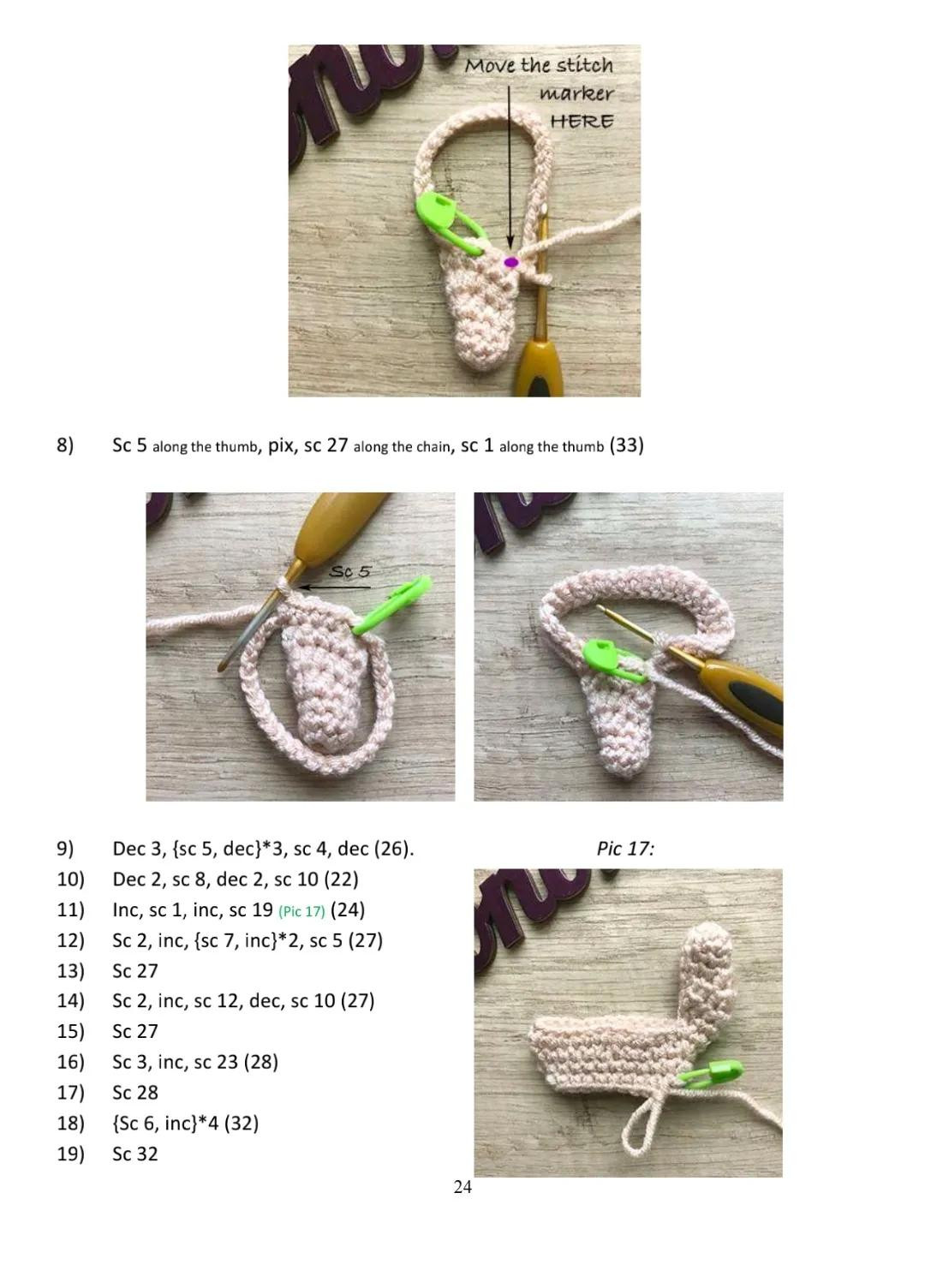 Move the stitch marker HERE

8) Sc 5 along the thumb, pix, sc 27 along the chain, sc 1 along the thumb (33)

Sc 5

9) Dec 3, {sc 5, dec}*3, sc 4, dec (26).
10) Dec 2, sc 8, dec 2, sc 10 (22)
11) Inc, sc 1, inc, sc 19 (Pic 17) (24)
12) Sc 2, inc, {sc 7, inc}*2, sc 5 (27)
13) Sc 27
14) Sc 2, inc, sc 12, dec, sc 10 (27)
15) Sc 27
16) Sc 3, inc, sc 23 (28)
17) Sc 28
18) {Sc 6, inc}*4 (32)
19) Sc 32

Pic 17:

24