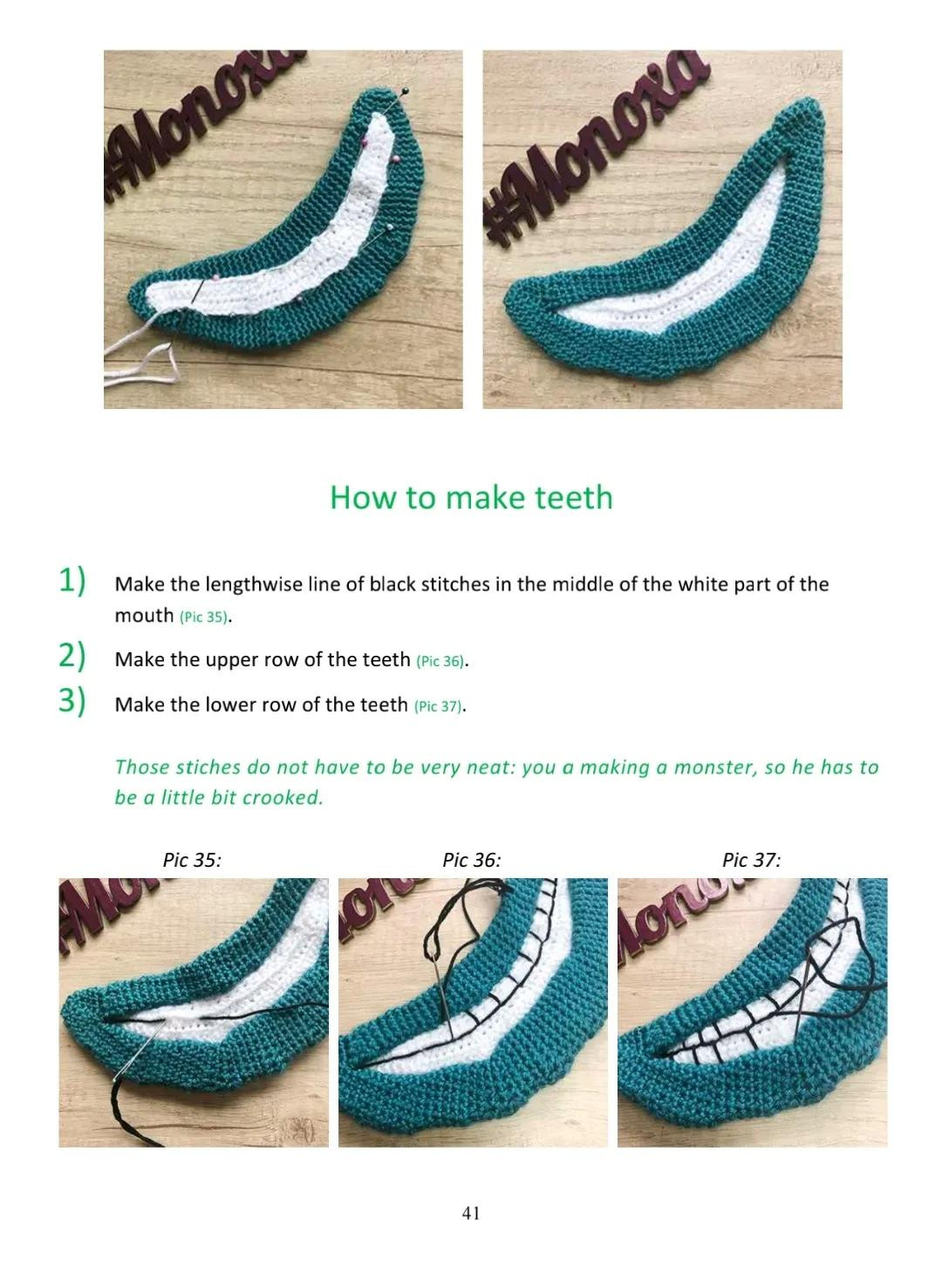 #Monoxa

#Monoxa

How to make teeth

1) Make the lengthwise line of black stitches in the middle of the white part of the mouth (Pic 35).

2) Make the upper row of the teeth (Pic 36).

3) Make the lower row of the teeth (Pic 37).

Those stiches do not have to be very neat: you a making a monster, so he has to be a little bit crooked.

Pic 35:

Pic 36:

Pic 37:

41