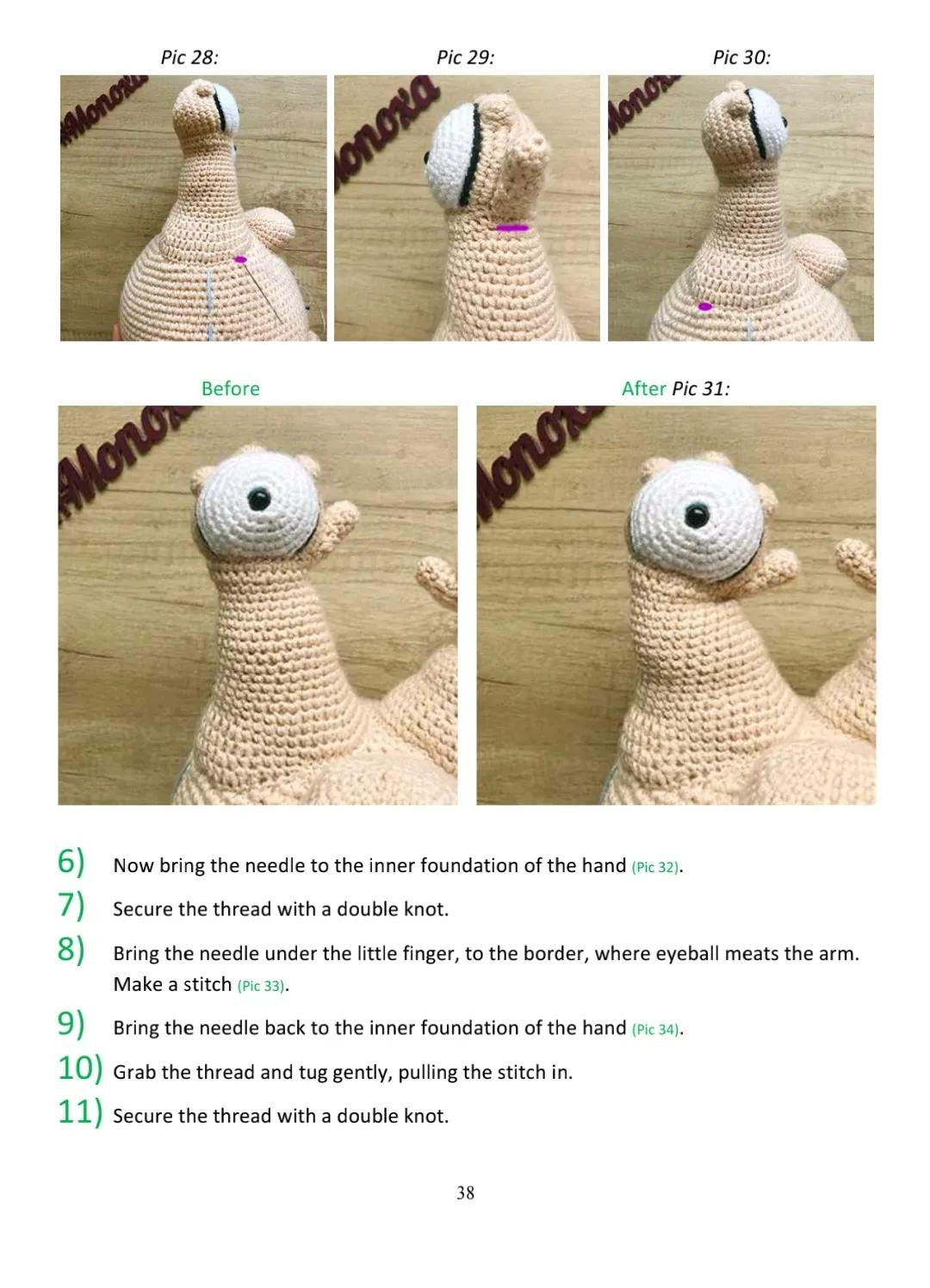 Pic 28:

Pic 29:

Pic 30:

Monoxa

Monoxa

Monoxa

Before

After Pic 31:

Monoxa

Monoxa

6) Now bring the needle to the inner foundation of the hand (Pic 32).

7) Secure the thread with a double knot.

8) Bring the needle under the little finger, to the border, where eyeball meats the arm. Make a stitch (Pic 33).

9) Bring the needle back to the inner foundation of the hand (Pic 34).

10) Grab the thread and tug gently, pulling the stitch in.

11) Secure the thread with a double knot.

38