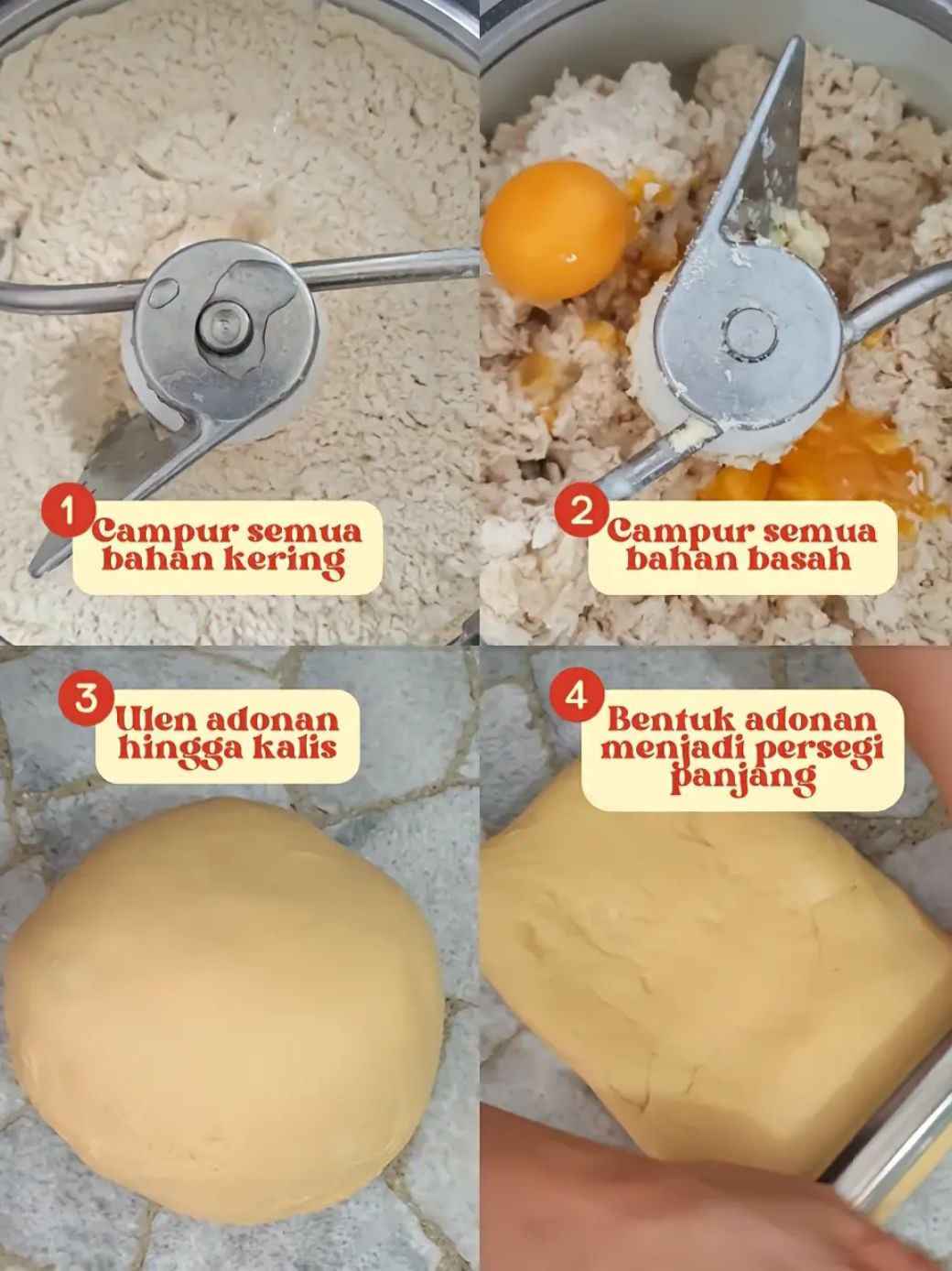 1 Campur semua bahan kering

2 Campur semua bahan basah

3 Ulen adonan hingga kalis

4 Bentuk adonan menjadi persegi panjang