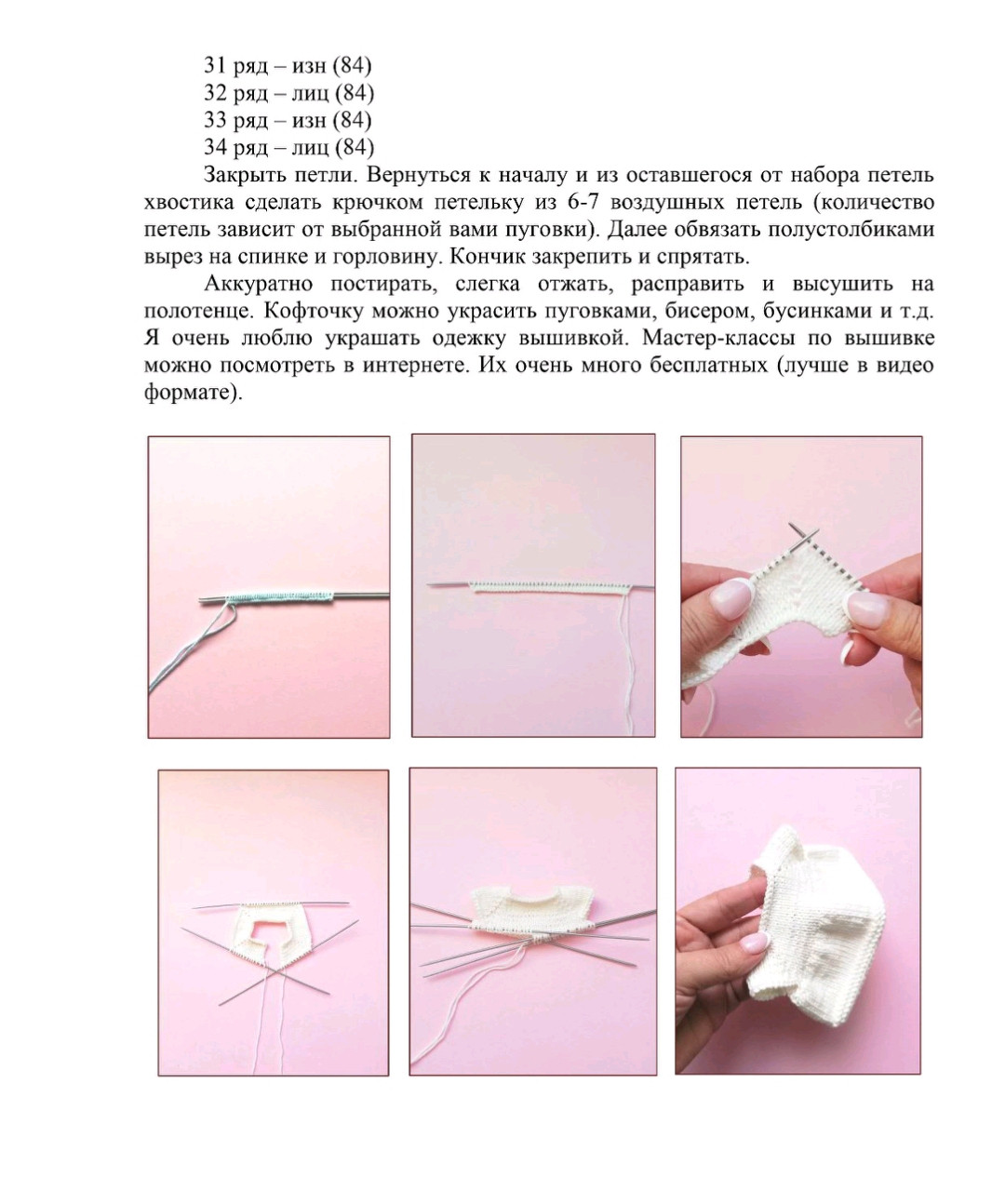 31 ряд – изн (84)
32 ряд – лиц (84)
33 ряд – изн (84)
34 ряд – лиц (84)

Закрыть петли. Вернуться к началу и из оставшегося от набора петель хвостика сделать крючком петельку из 6-7 воздушных петель (количество петель зависит от выбранной вами пуговки). Далее обвязать полустолбиками вырез на спинке и горловину. Кончик закрепить и спрятать.

Аккуратно постирать, слегка отжать, расправить и высушить на полотенце. Кофточку можно украсить пуговками, бисером, бусинками и т.д. Я очень люблю украшать одежку вышивкой. Мастер-классы по вышивке можно посмотреть в интернете. Их очень много бесплатных (лучше в видео формате).