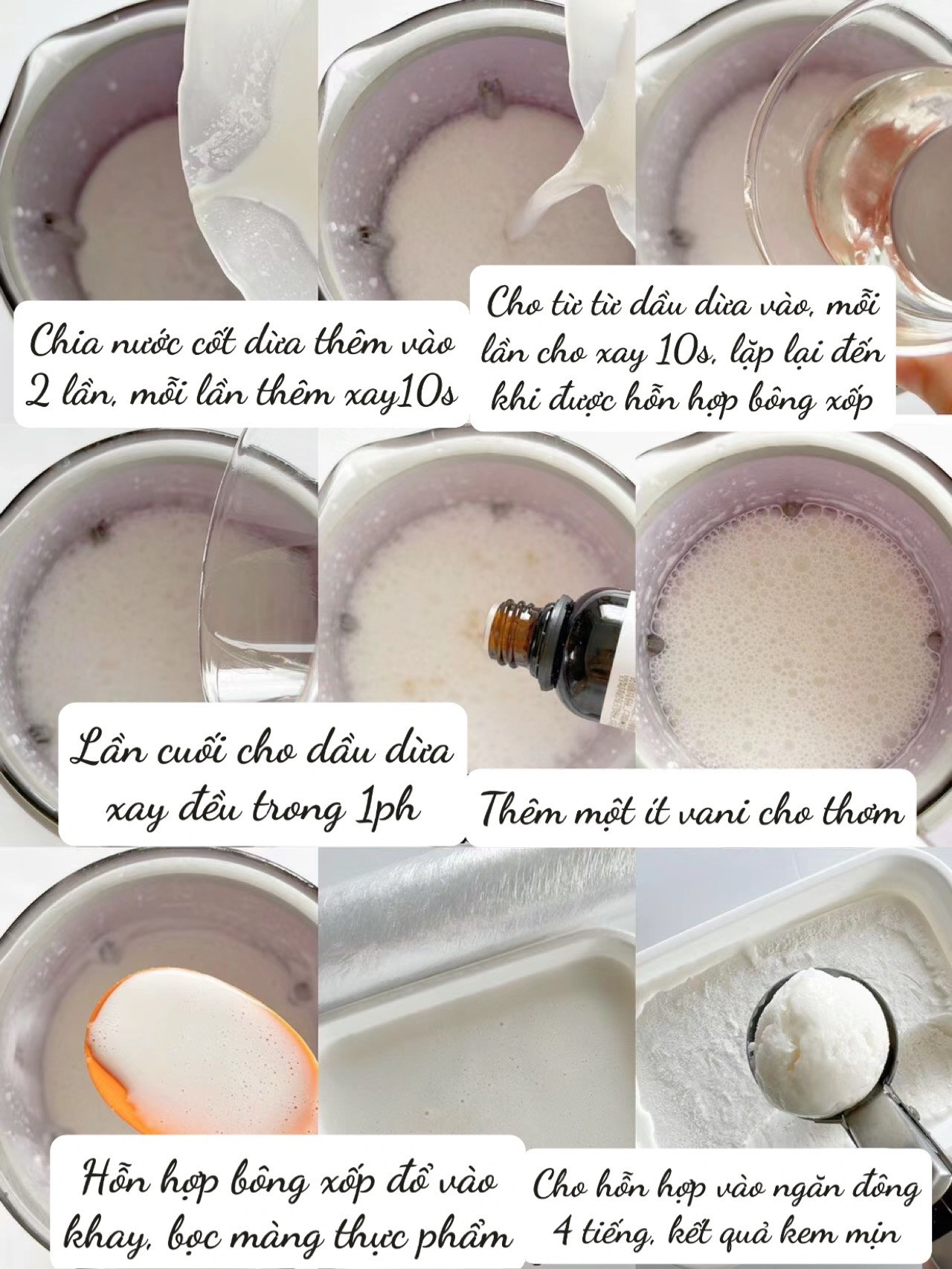 Chia nước cốt dừa thêm vào 2 lần, mỗi lần thêm xay10s

Cho từ từ dầu dừa vào, mỗi lần cho xay 10s, lặp lại đến khi được hỗn hợp bông xốp

Lần cuối cho dầu dừa xay đều trong 1ph

Thêm một ít vani cho thơm

Hỗn hợp bông xốp đổ vào khay, bọc màng thực phẩm

Cho hỗn hợp vào ngăn đông 4 tiếng, kết quả kem mịn