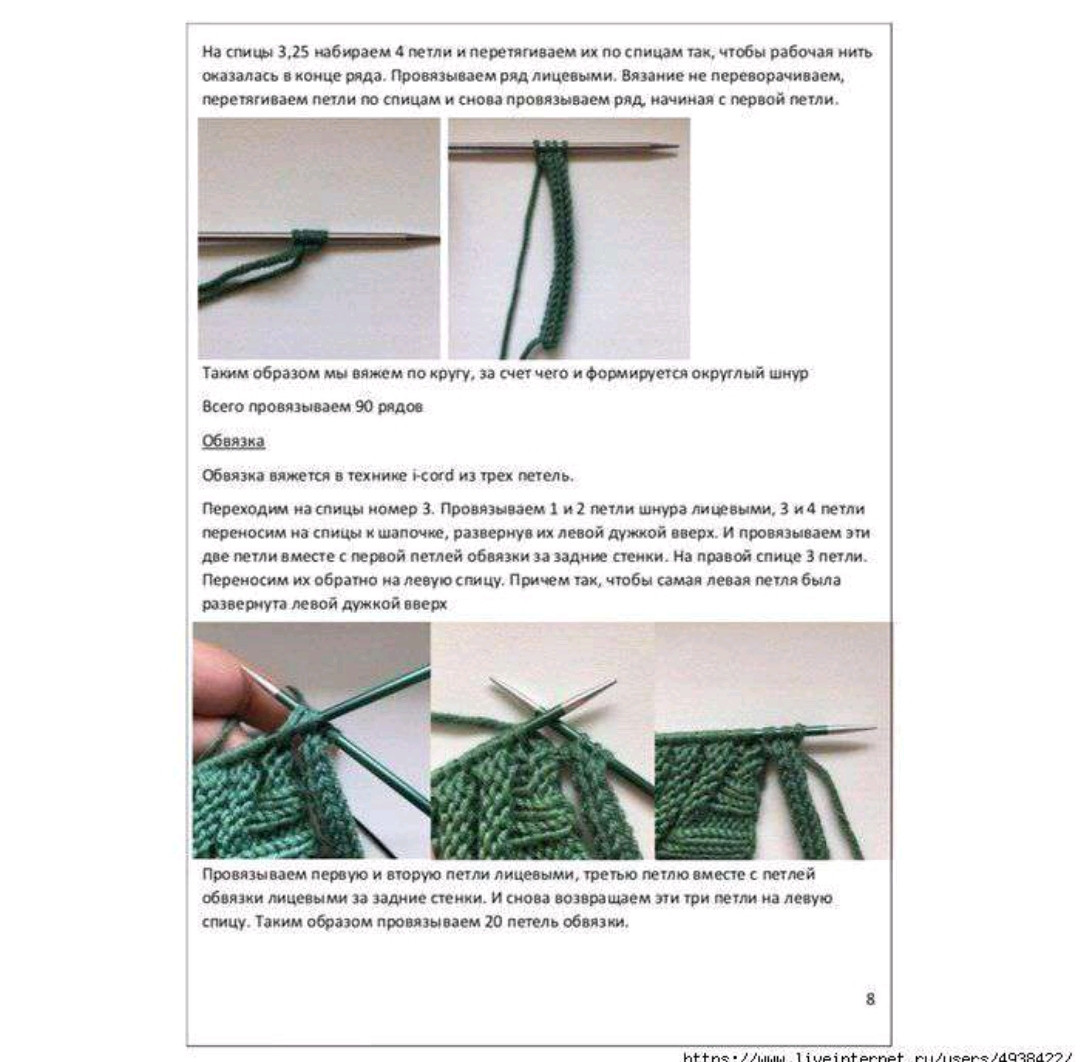 На спицы 3,25 набираем 4 петли и перетягиваем их по спицам так, чтобы рабочая нить оказалась в конце ряда. Провязываем ряд лицевыми. Вязание не переворачиваем, перетягиваем петли по спицам и снова провязываем ряд, начиная с первой петли.

Таким образом мы вяжем по кругу, за счет чего и формируется округлый шнур

Всего провязываем 90 рядов

Обвязка

Обвязка вяжется в технике i-cord из трех петель.

Переходим на спицы номер 3. Провязываем 1 и 2 петли шнура лицевыми, 3 и 4 петли переносим на спицы к шапочке, развернув их левой дужкой вверх. И провязываем эти две петли вместе с первой петлей обвязки за задние стенки. На правой спице 3 петли. Переносим их обратно на левую спицу. Причем так, чтобы самая левая петля была развернута левой дужкой вверх

Провязываем первую и вторую петли лицевыми, третью петлю вместе с петлей обвязки лицевыми за задние стенки. И снова возвращаем эти три петли на левую спицу. Таким образом провязываем 20 петель обвязки.

8

https://www.liveinternet.ru/users/4938422/