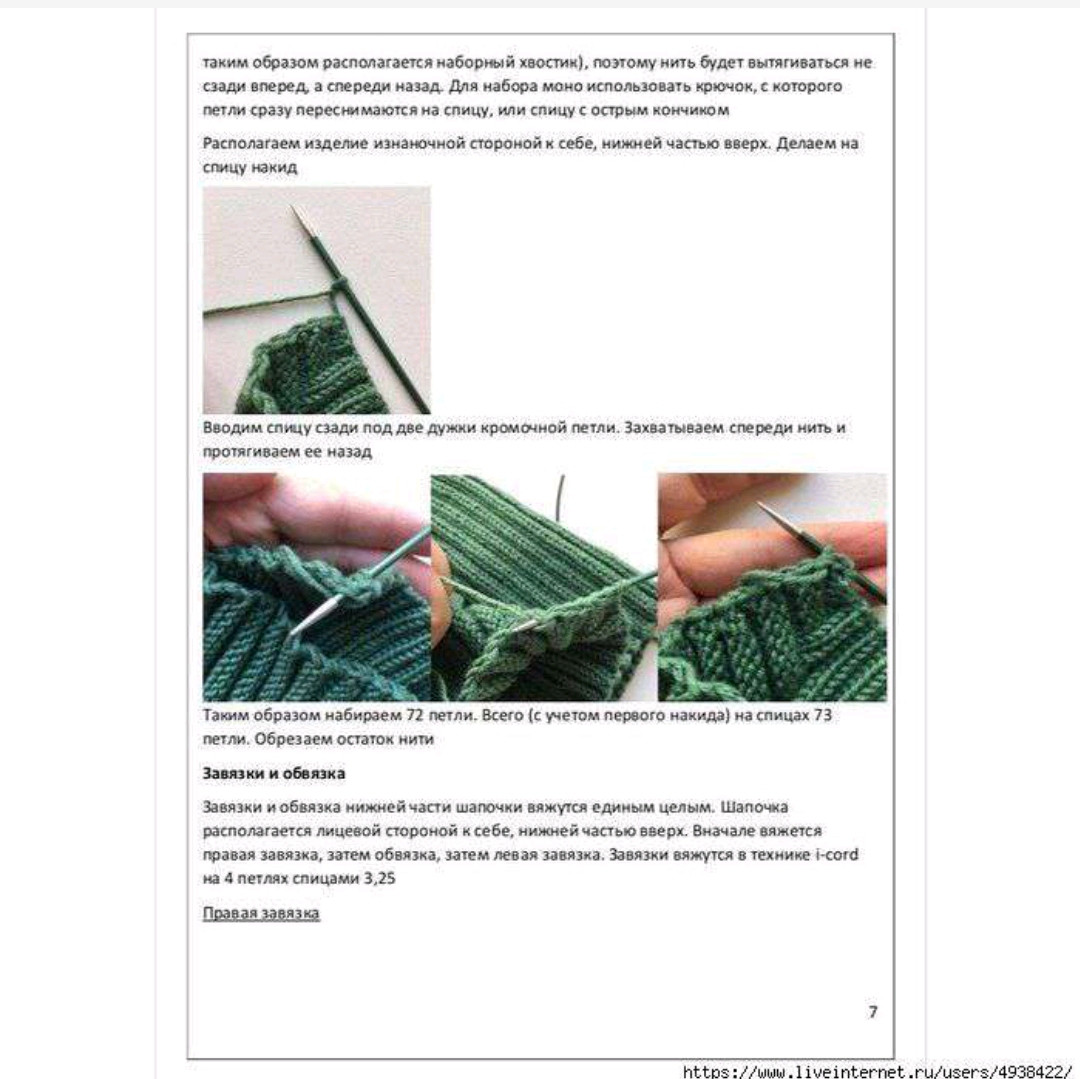 таким образом располагается наборный хвостик), поэтому нить будет вытягиваться не сзади вперед, а спереди назад. Для набора моно использовать крючок, с которого петли сразу переснимаются на спицу, или спицу с острым кончиком

Располагаем изделие изнаночной стороной к себе, нижней частью вверх. Делаем на спицу накид

Вводим спицу сзади под две дужки кромочной петли. Захватываем спереди нить и протягиваем ее назад

Таким образом набираем 72 петли. Всего (с учетом первого накида) на спицах 73 петли. Обрезаем остаток нити

Завязки и обвязка

Завязки и обвязка нижней части шапочки вяжутся единым целым. Шапочка располагается лицевой стороной к себе, нижней частью вверх. Вначале вяжется правая завязка, затем обвязка, затем левая завязка. Завязки вяжутся в технике i-cord на 4 петлях спицами 3,25

Правая завязка

7

https://www.liveinternet.ru/users/4938422/