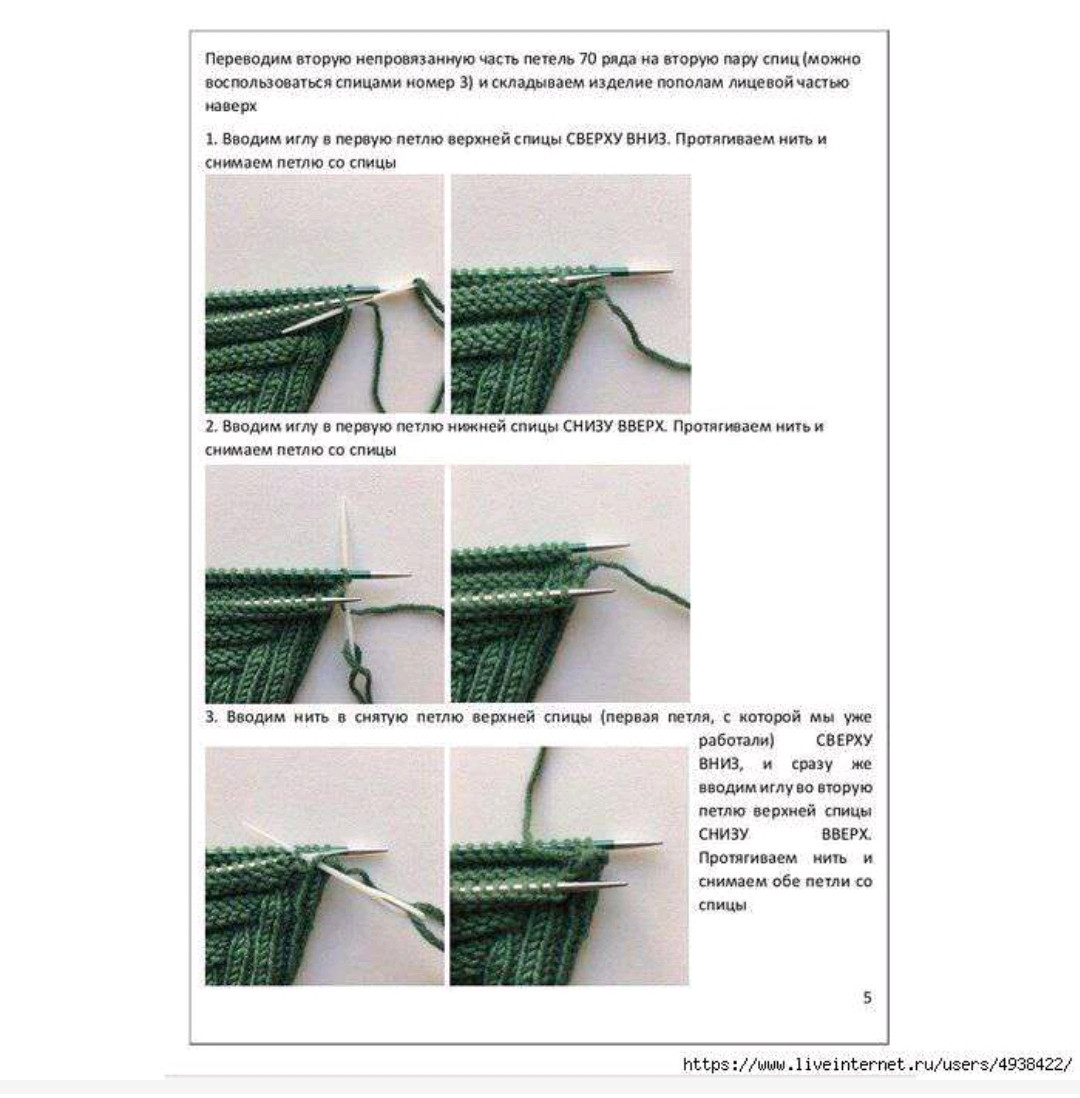 Переводим вторую непровязанную часть петель 70 ряда на вторую пару спиц (можно воспользоваться спицами номер 3) и складываем изделие пополам лицевой частью наверх

1. Вводим иглу в первую петлю верхней спицы СВЕРХУ ВНИЗ. Протягиваем нить и снимаем петлю со спицы

2. Вводим иглу в первую петлю нижней спицы СНИЗУ ВВЕРХ. Протягиваем нить и снимаем петлю со спицы

3. Вводим нить в снятую петлю верхней спицы (первая петля, с которой мы уже работали) СВЕРХУ ВНИЗ, и сразу же вводим иглу во вторую петлю верхней спицы СНИЗУ ВВЕРХ. Протягиваем нить и снимаем обе петли со спицы

5

https://www.liveinternet.ru/users/4938422/