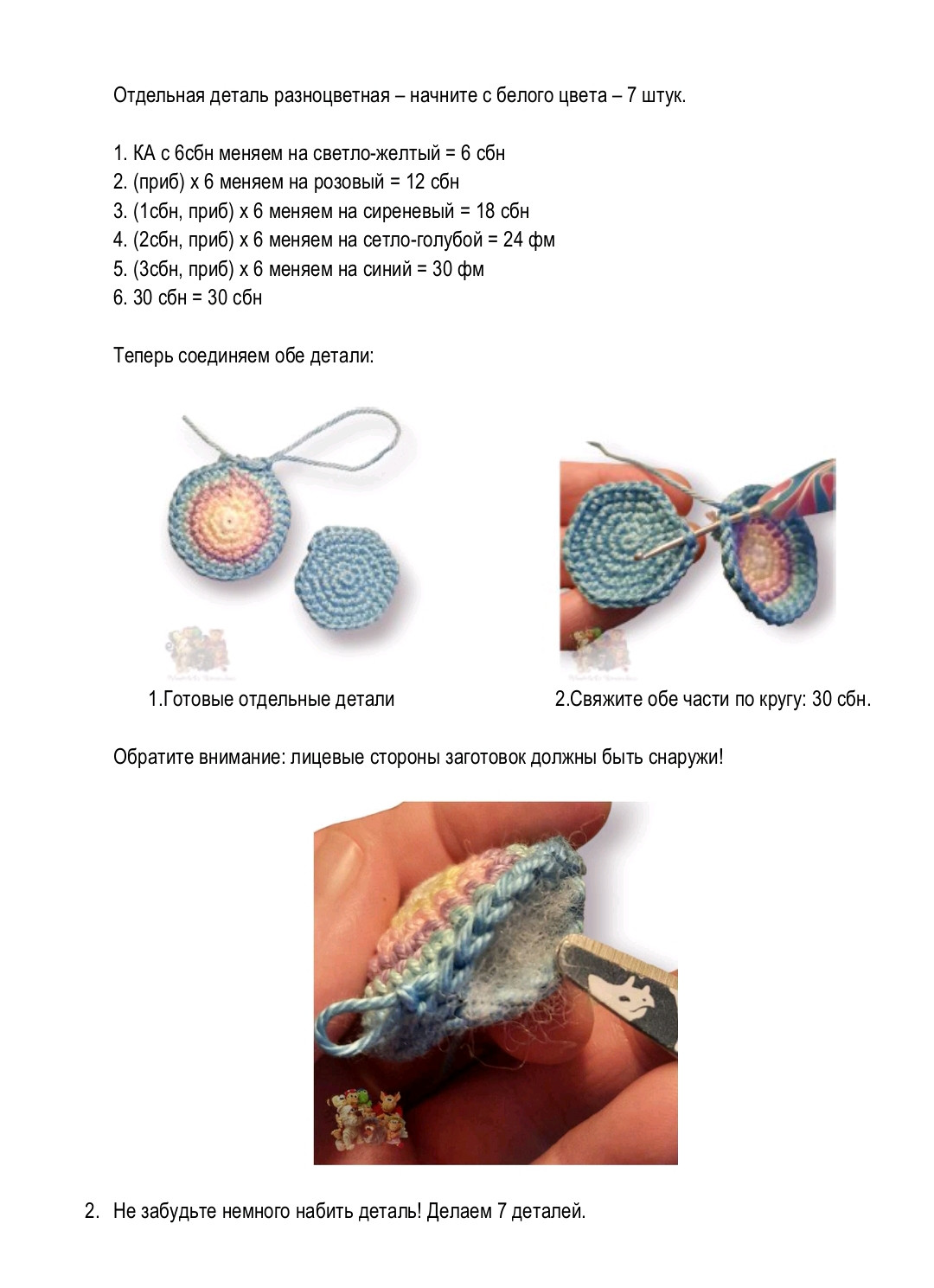 Отдельная деталь разноцветная – начните с белого цвета – 7 штук.

1. КА с 6сбн меняем на светло-желтый = 6 сбн
2. (приб) х 6 меняем на розовый = 12 сбн
3. (1сбн, приб) х 6 меняем на сиреневый = 18 сбн
4. (2сбн, приб) х 6 меняем на сетло-голубой = 24 фм
5. (3сбн, приб) х 6 меняем на синий = 30 фм
6. 30 сбн = 30 сбн

Теперь соединяем обе детали:

1.Готовые отдельные детали

2.Свяжите обе части по кругу: 30 сбн.

Обратите внимание: лицевые стороны заготовок должны быть снаружи!

2. Не забудьте немного набить деталь! Делаем 7 деталей.