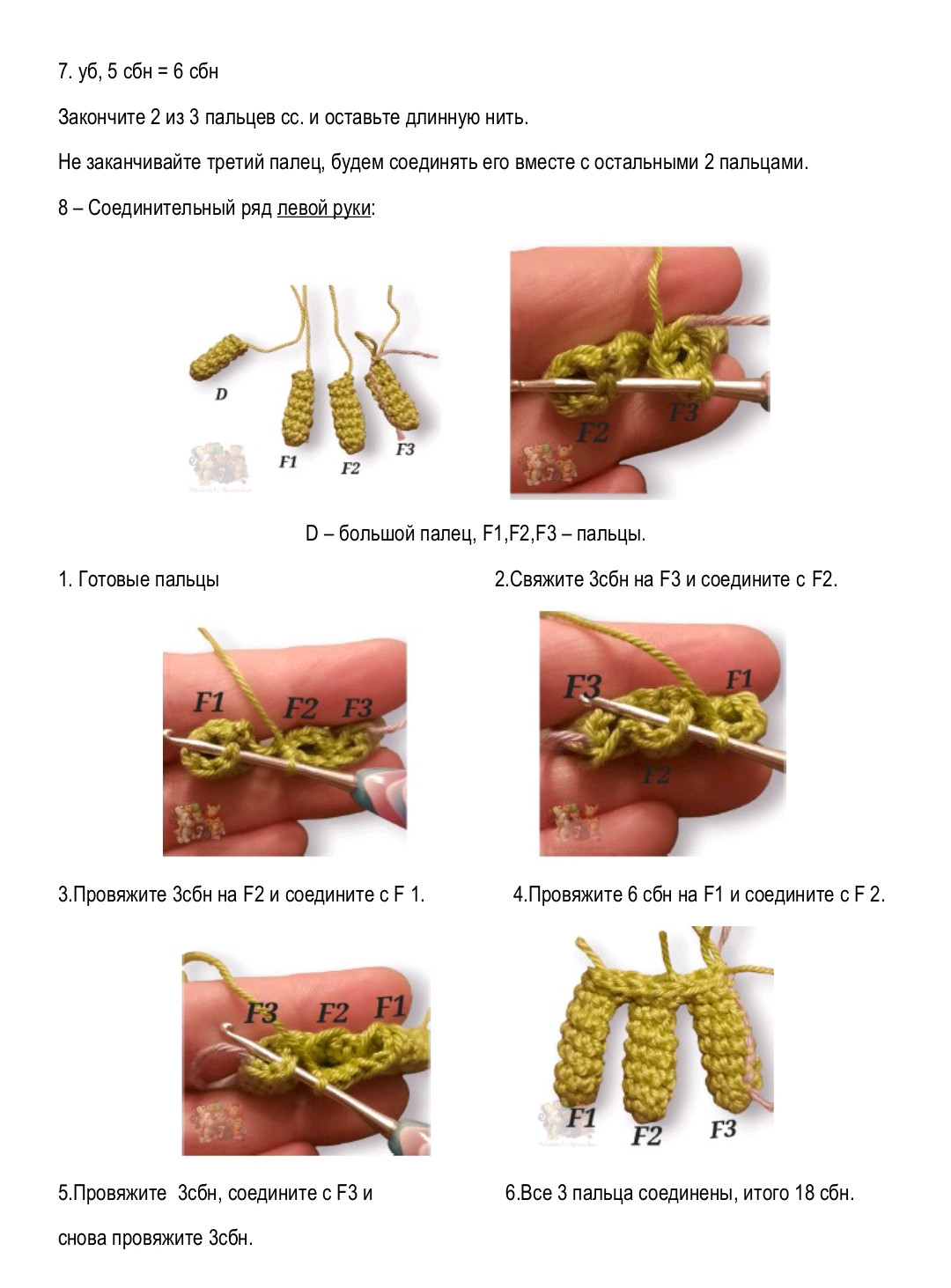 7. уб, 5 сбн = 6 сбн

Закончите 2 из 3 пальцев сс. и оставьте длинную нить.

Не заканчивайте третий палец, будем соединять его вместе с остальными 2 пальцами.

8 – Соединительный ряд левой руки:

D F1 F2 F3

F2 F3

D – большой палец, F1,F2,F3 – пальцы.

1. Готовые пальцы

2.Свяжите 3сбн на F3 и соедините с F2.

F1 F2 F3

F3 F1 F2

3.Провяжите 3сбн на F2 и соедините с F 1.

4.Провяжите 6 сбн на F1 и соедините с F 2.

F3 F2 F1

F1 F2 F3

5.Провяжите 3сбн, соедините с F3 и снова провяжите 3сбн.

6.Все 3 пальца соединены, итого 18 сбн.