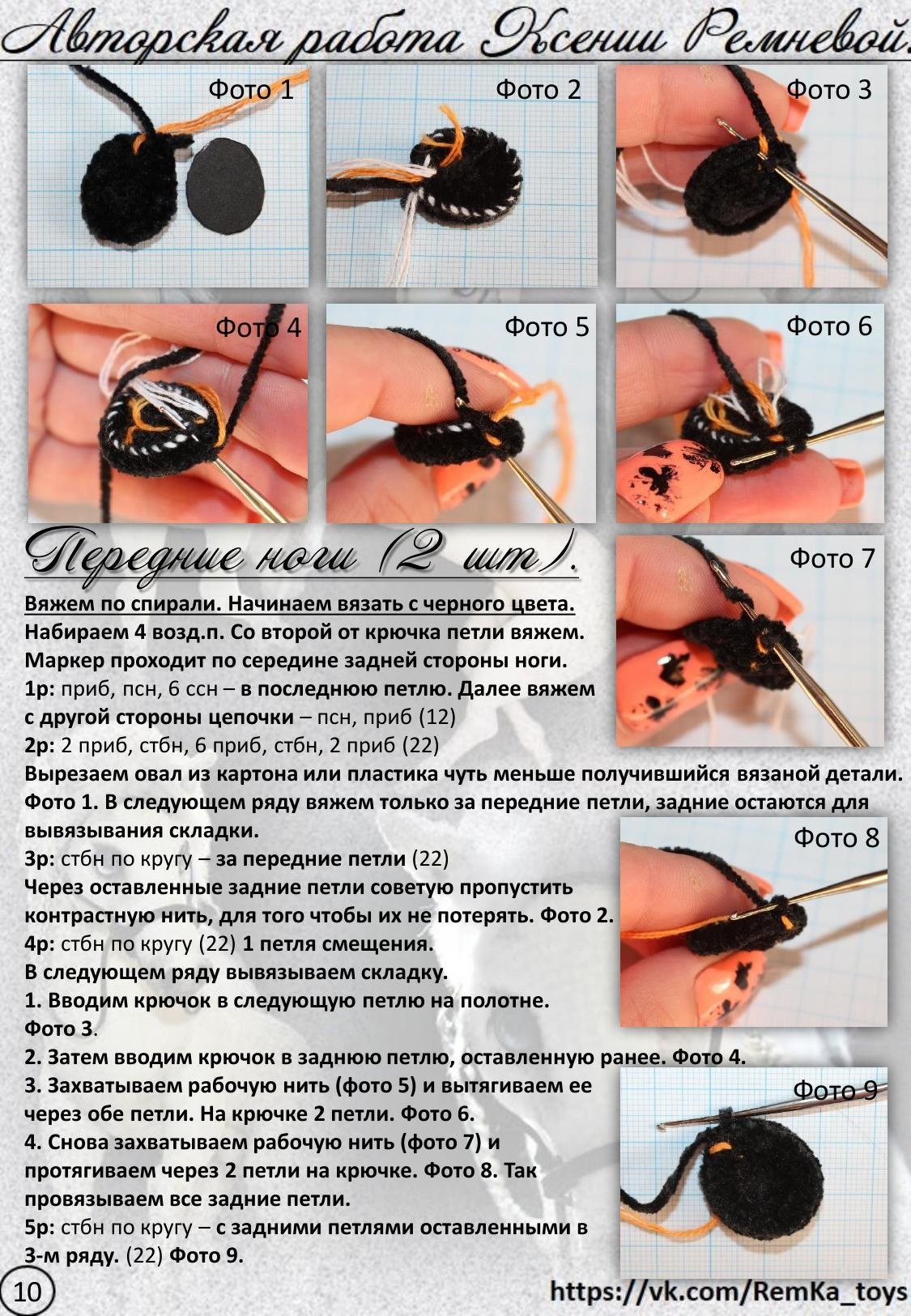 Авторская работа Ксении Ремневой.

Фото 1

Фото 2

Фото 3

Фото 4

Фото 5

Фото 6

Передние ноги (2 шт).

Фото 7

Вяжем по спирали. Начинаем вязать с черного цвета.
Набираем 4 возд.п. Со второй от крючка петли вяжем.
Маркер проходит по середине задней стороны ноги.
1р: приб, псн, 6 ссн – в последнюю петлю. Далее вяжем с другой стороны цепочки – псн, приб (12)
2р: 2 приб, стбн, 6 приб, стбн, 2 приб (22)
Вырезаем овал из картона или пластика чуть меньше получившийся вязаной детали.
Фото 1. В следующем ряду вяжем только за передние петли, задние остаются для вывязывания складки.
3р: стбн по кругу – за передние петли (22)
Через оставленные задние петли советую пропустить контрастную нить, для того чтобы их не потерять. Фото 2.
4р: стбн по кругу (22) 1 петля смещения.
В следующем ряду вывязываем складку.
1. Вводим крючок в следующую петлю на полотне.
Фото 3.
2. Затем вводим крючок в заднюю петлю, оставленную ранее. Фото 4.
3. Захватываем рабочую нить (фото 5) и вытягиваем ее через обе петли. На крючке 2 петли. Фото 6.
4. Снова захватываем рабочую нить (фото 7) и протягиваем через 2 петли на крючке. Фото 8. Так провязываем все задние петли.
5р: стбн по кругу – с задними петлями оставленными в 3-м ряду. (22) Фото 9.

Фото 8

Фото 9

10

https://vk.com/RemKa_toys