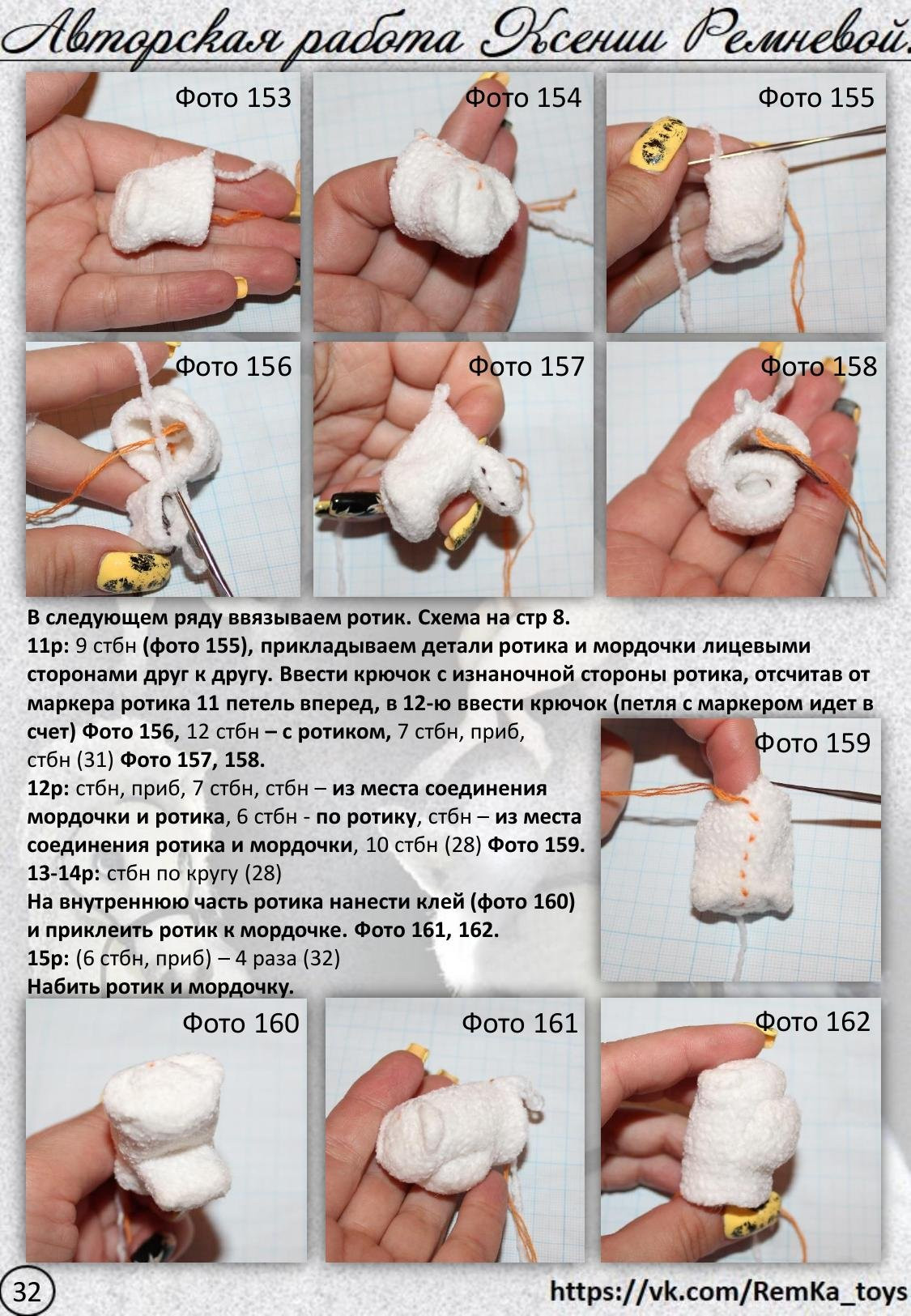 Авторская работа Ксении Ремневой.

Фото 153

Фото 154

Фото 155

Фото 156

Фото 157

Фото 158

В следующем ряду ввязываем ротик. Схема на стр 8.
11р: 9 стбн (фото 155), прикладываем детали ротика и мордочки лицевыми сторонами друг к другу. Ввести крючок с изнаночной стороны ротика, отсчитав от маркера ротика 11 петель вперед, в 12-ю ввести крючок (петля с маркером идет в счет) Фото 156, 12 стбн – с ротиком, 7 стбн, приб, стбн (31) Фото 157, 158.
12р: стбн, приб, 7 стбн, стбн – из места соединения мордочки и ротика, 6 стбн - по ротику, стбн – из места соединения ротика и мордочки, 10 стбн (28) Фото 159.
13-14р: стбн по кругу (28)
На внутреннюю часть ротика нанести клей (фото 160) и приклеить ротик к мордочке. Фото 161, 162.
15р: (6 стбн, приб) – 4 раза (32)
Набить ротик и мордочку.

Фото 159

Фото 160

Фото 161

Фото 162

32

https://vk.com/RemKa_toys