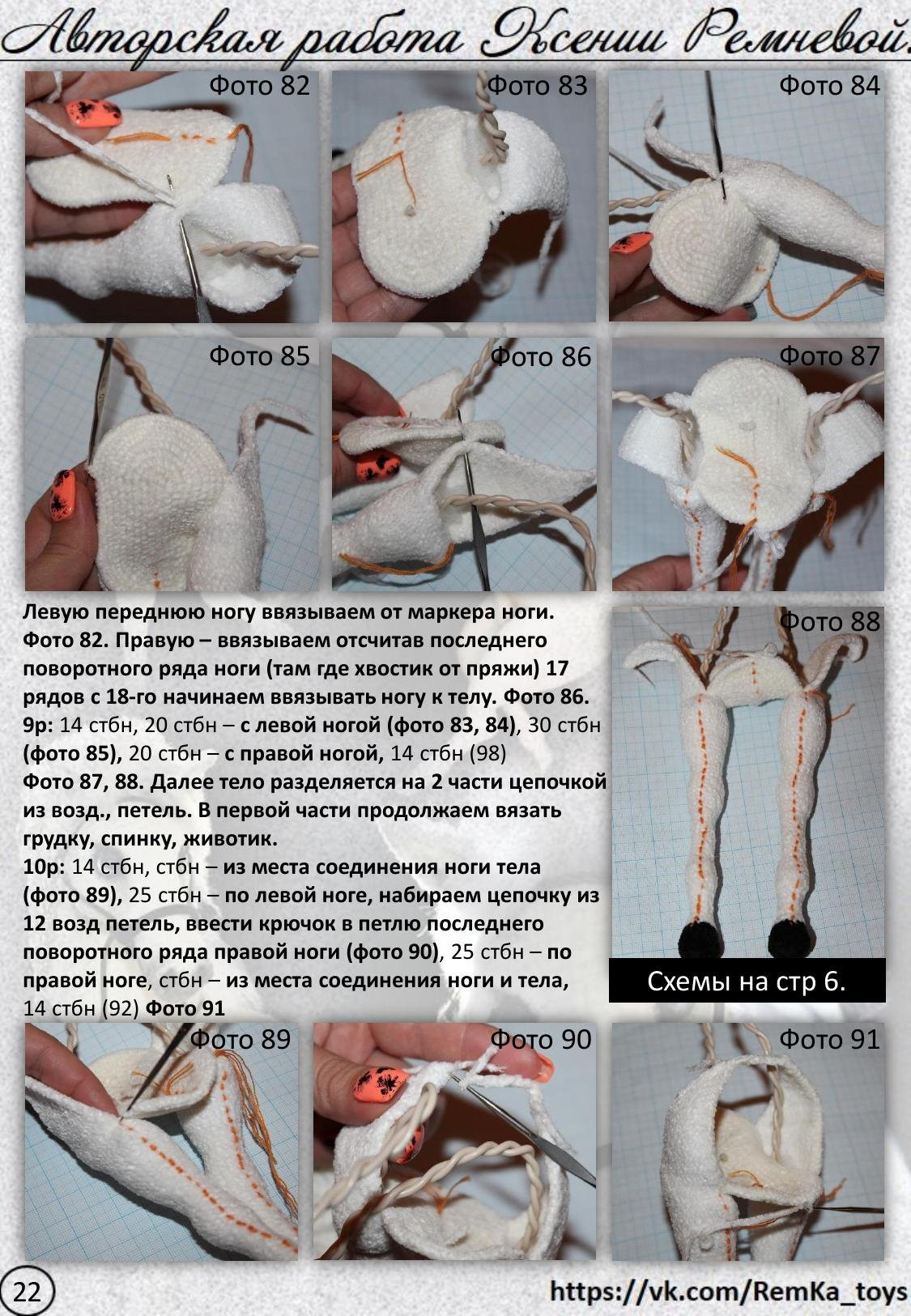 Авторская работа Ксении Ремневой.

Фото 82

Фото 83

Фото 84

Фото 85

Фото 86

Фото 87

Левую переднюю ногу ввязываем от маркера ноги. Фото 82. Правую – ввязываем отсчитав последнего поворотного ряда ноги (там где хвостик от пряжи) 17 рядов с 18-го начинаем ввязывать ногу к телу. Фото 86.
9р: 14 стбн, 20 стбн – с левой ногой (фото 83, 84), 30 стбн (фото 85), 20 стбн – с правой ногой, 14 стбн (98)
Фото 87, 88. Далее тело разделяется на 2 части цепочкой из возд., петель. В первой части продолжаем вязать грудку, спинку, животик.
10р: 14 стбн, стбн – из места соединения ноги тела (фото 89), 25 стбн – по левой ноге, набираем цепочку из 12 возд петель, ввести крючок в петлю последнего поворотного ряда правой ноги (фото 90), 25 стбн – по правой ноге, стбн – из места соединения ноги и тела, 14 стбн (92) Фото 91

Фото 88

Схемы на стр 6.

Фото 89

Фото 90

Фото 91

22

https://vk.com/RemKa_toys