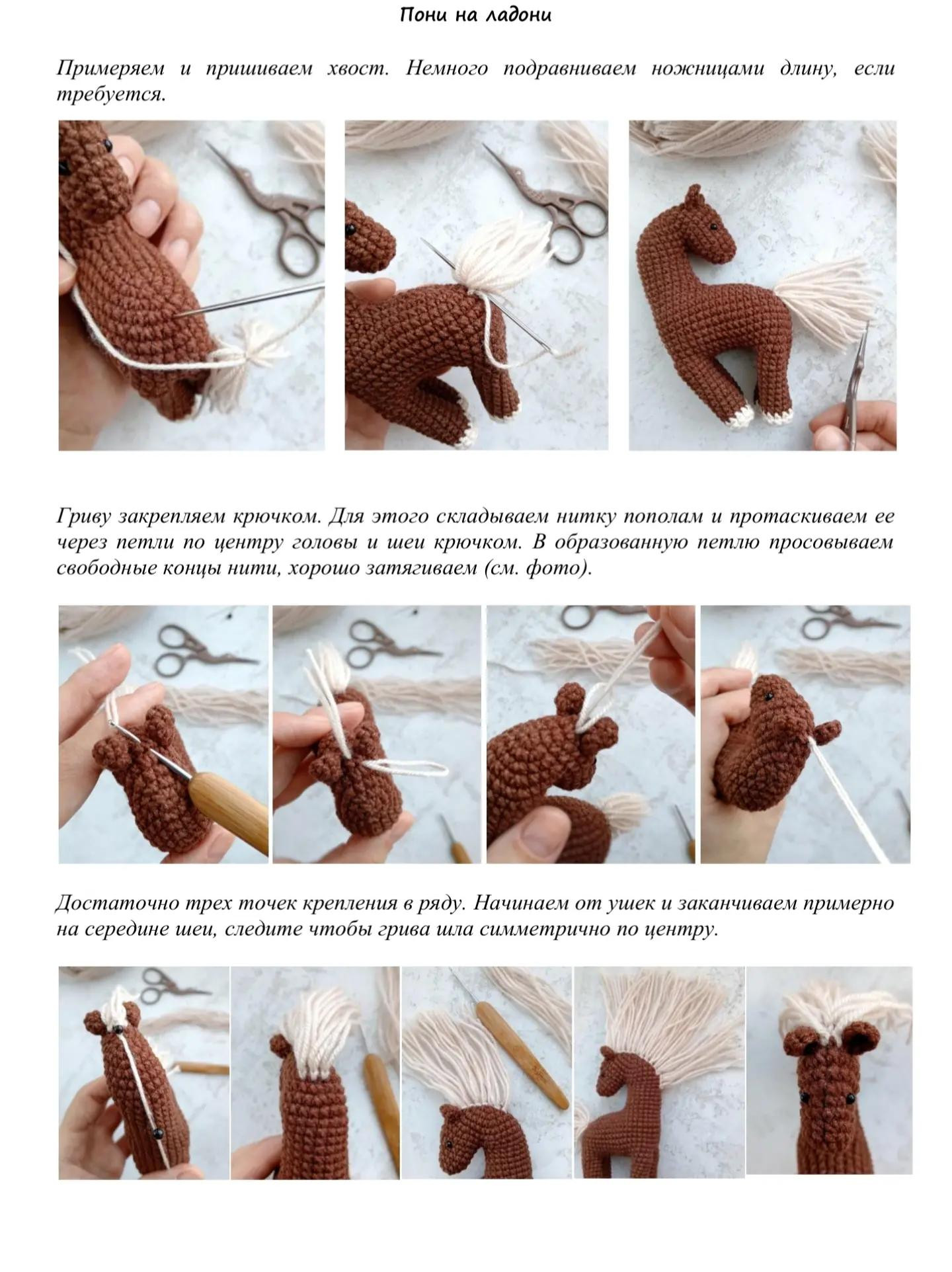 Пони на ладони

Примеряем и пришиваем хвост. Немного подравниваем ножницами длину, если требуется.

Гриву закрепляем крючком. Для этого складываем нитку пополам и протаскиваем ее через петли по центру головы и шеи крючком. В образованную петлю просовываем свободные концы нити, хорошо затягиваем (см. фото).

Достаточно трех точек крепления в ряду. Начинаем от ушек и заканчиваем примерно на середине шеи, следите чтобы грива шла симметрично по центру.