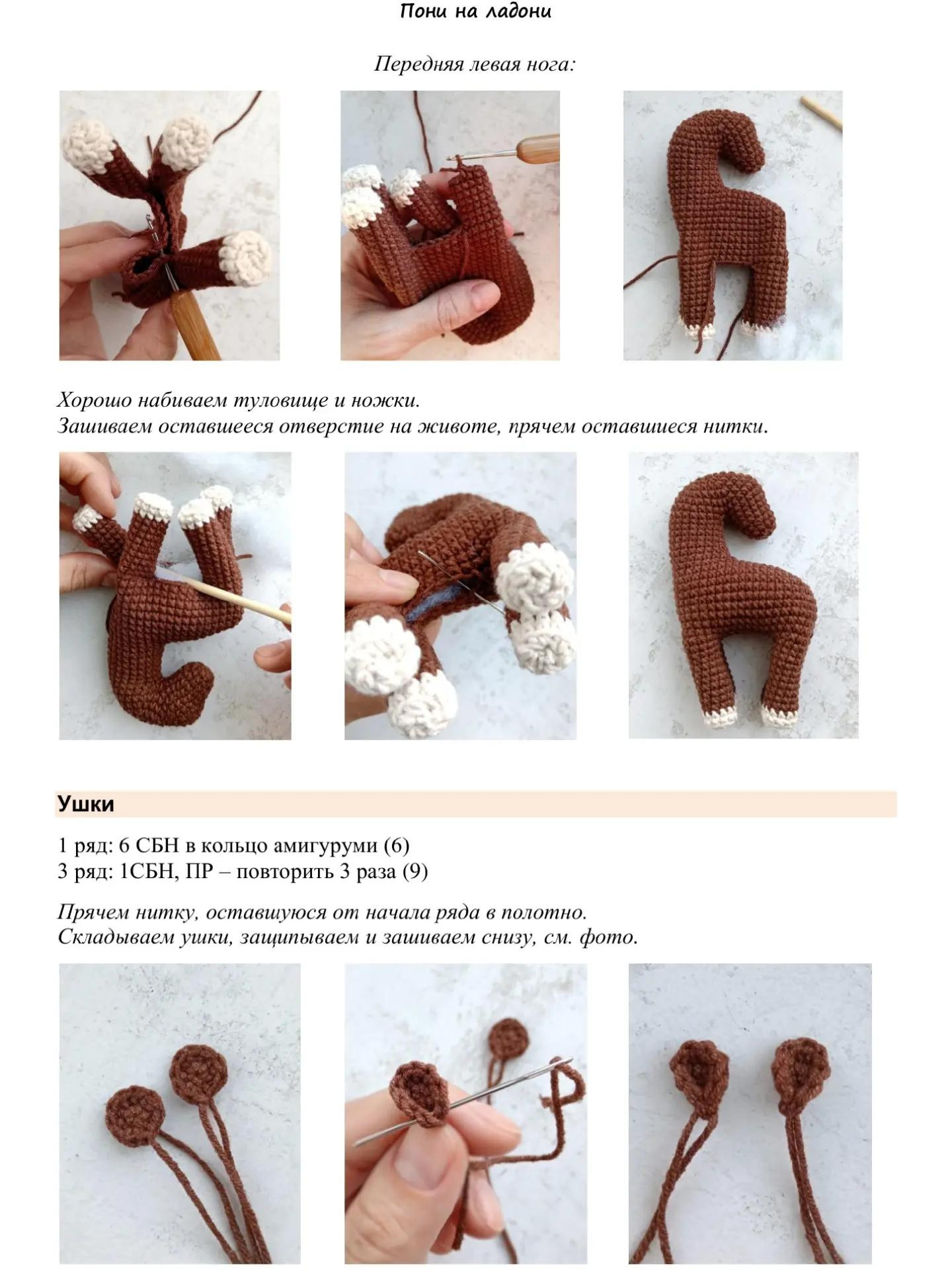 Пони на ладони

Передняя левая нога:

Хорошо набиваем туловище и ножки.
Зашиваем оставшееся отверстие на животе, прячем оставшиеся нитки.

Ушки

1 ряд: 6 СБН в кольцо амигуруми (6)
3 ряд: 1СБН, ПР – повторить 3 раза (9)

Прячем нитку, оставшуюся от начала ряда в полотно.
Складываем ушки, защипываем и зашиваем снизу, см. фото.