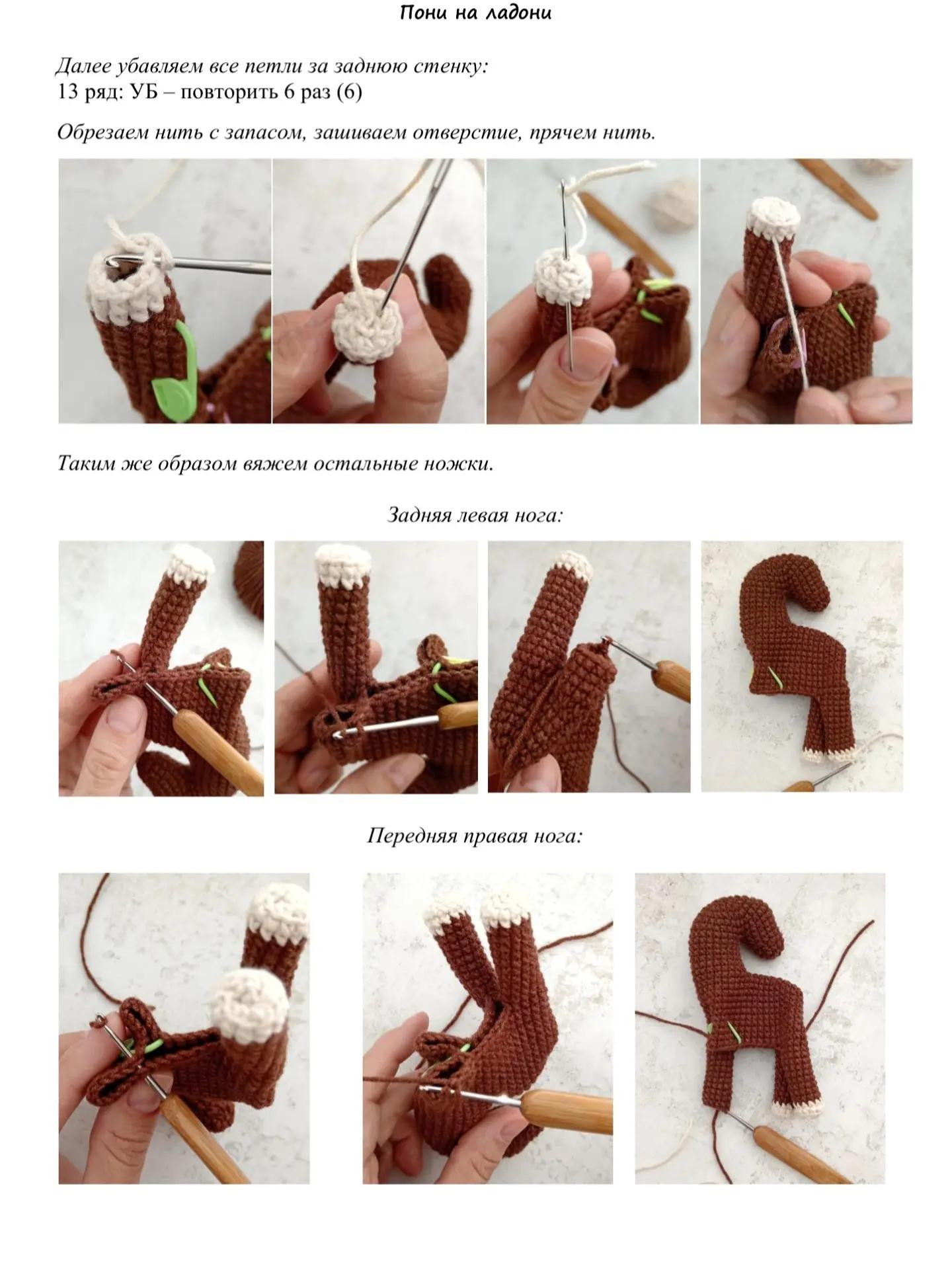 Пони на ладони

Далее убавляем все петли за заднюю стенку:
13 ряд: УБ – повторить 6 раз (6)

Обрезаем нить с запасом, зашиваем отверстие, прячем нить.

Таким же образом вяжем остальные ножки.

Задняя левая нога:

Передняя правая нога: