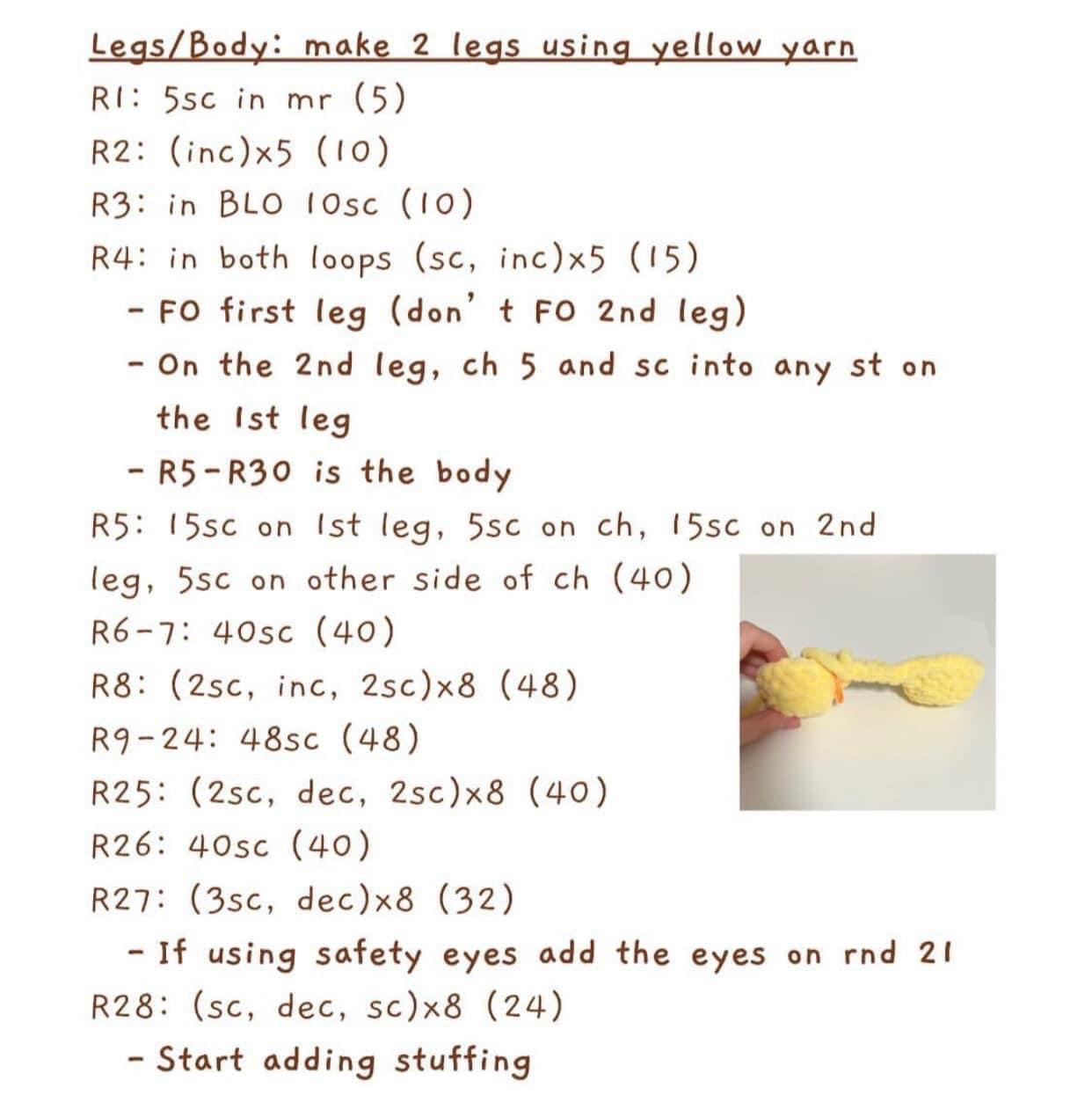 Legs/Body: make 2 legs using yellow yarn
R1: 5sc in mr (5)
R2: (inc)x5 (10)
R3: in BLO 10sc (10)
R4: in both loops (sc, inc)x5 (15)
- FO first leg (don' t FO 2nd leg)
- On the 2nd leg, ch 5 and sc into any st on the 1st leg
- R5-R30 is the body
R5: 15sc on 1st leg, 5sc on ch, 15sc on 2nd leg, 5sc on other side of ch (40)
R6-7: 40sc (40)
R8: (2sc, inc, 2sc)x8 (48)
R9-24: 48sc (48)
R25: (2sc, dec, 2sc)x8 (40)
R26: 40sc (40)
R27: (3sc, dec)x8 (32)
- If using safety eyes add the eyes on rnd 21
R28: (sc, dec, sc)x8 (24)
- Start adding stuffing