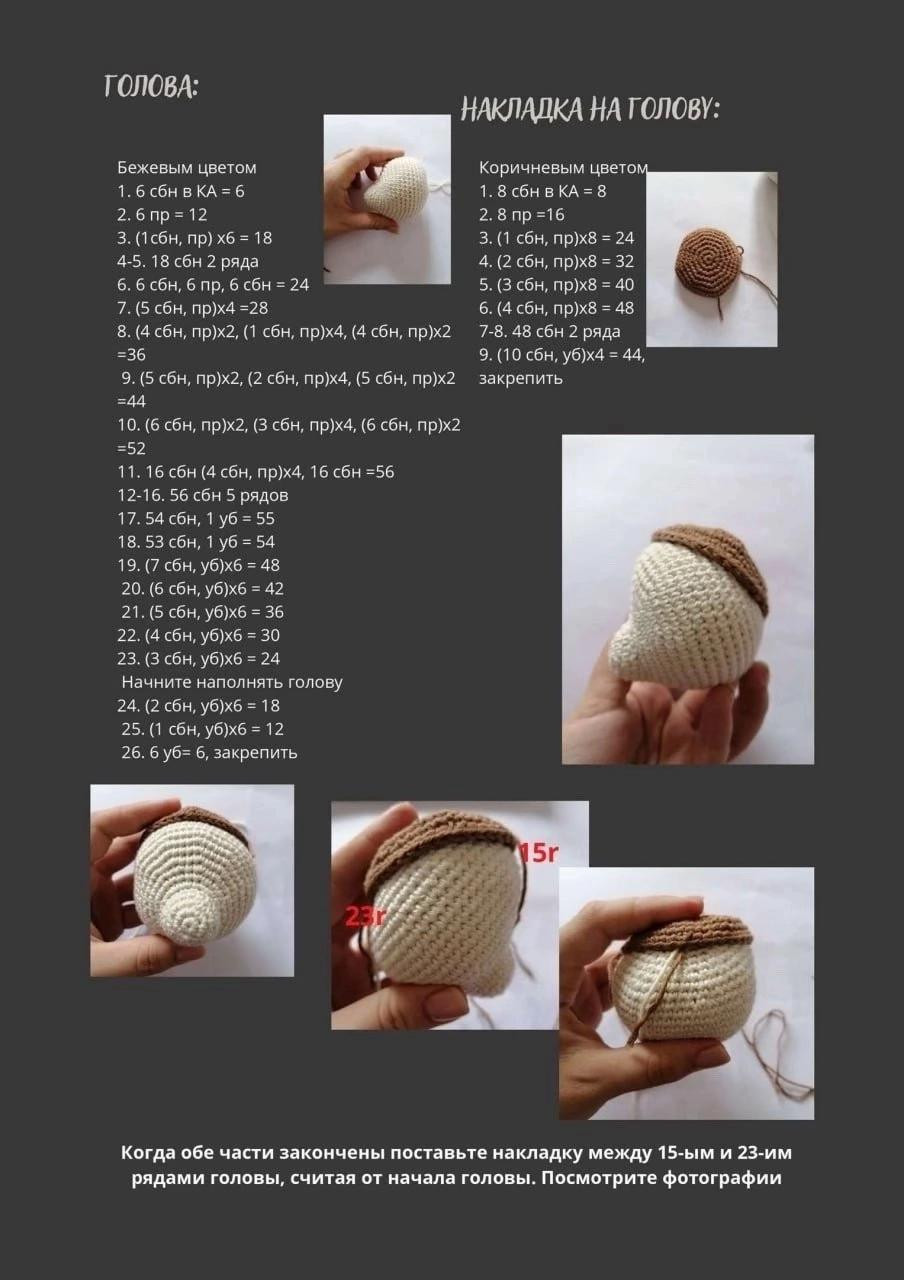 ГОЛОВА:

Бежевым цветом
1. 6 сбн в КА = 6
2. 6 пр = 12
3. (1сбн, пр) х6 = 18
4-5. 18 сбн 2 ряда
6. 6 сбн, 6 пр, 6 сбн = 24
7. (5 сбн, пр)х4 =28
8. (4 сбн, пр)х2, (1 сбн, пр)х4, (4 сбн, пр)х2 =36
9. (5 сбн, пр)х2, (2 сбн, пр)х4, (5 сбн, пр)х2 =44
10. (6 сбн, пр)х2, (3 сбн, пр)х4, (6 сбн, пр)х2 =52
11. 16 сбн (4 сбн, пр)х4, 16 сбн =56
12-16. 56 сбн 5 рядов
17. 54 сбн, 1 уб = 55
18. 53 сбн, 1 уб = 54
19. (7 сбн, уб)х6 = 48
20. (6 сбн, уб)х6 = 42
21. (5 сбн, уб)х6 = 36
22. (4 сбн, уб)х6 = 30
23. (3 сбн, уб)х6 = 24
Начните наполнять голову
24. (2 сбн, уб)х6 = 18
25. (1 сбн, уб)х6 = 12
26. 6 уб= 6, закрепить

НАКЛАДКА НА ГОЛОВУ:

Коричневым цветом
1. 8 сбн в КА = 8
2. 8 пр =16
3. (1 сбн, пр)х8 = 24
4. (2 сбн, пр)х8 = 32
5. (3 сбн, пр)х8 = 40
6. (4 сбн, пр)х8 = 48
7-8. 48 сбн 2 ряда
9. (10 сбн, уб)х4 = 44, закрепить

15r
23r

Когда обе части закончены поставьте накладку между 15-ым и 23-им рядами головы, считая от начала головы. Посмотрите фотографии