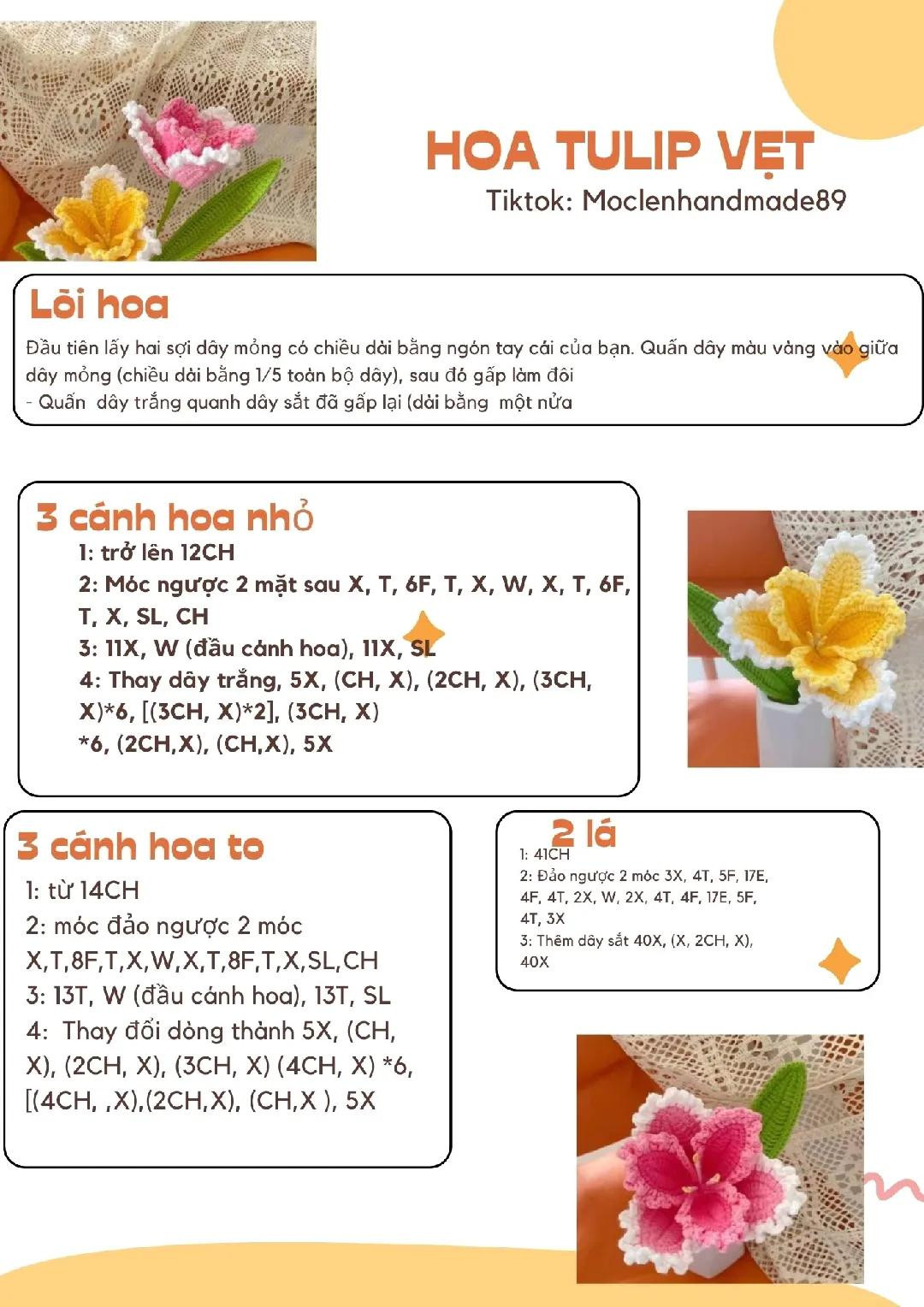 HOA TULIP VẸT
Tiktok: Moclenhandmade89

Lõi hoa
Đầu tiên lấy hai sợi dây mỏng có chiều dài bằng ngón tay cái của bạn. Quấn dây màu vàng vào giữa dây mỏng (chiều dài bằng 1/5 toàn bộ dây), sau đó gấp làm đôi
- Quấn dây trắng quanh dây sắt đã gấp lại (dài bằng một nửa

3 cánh hoa nhỏ
1: trở lên 12CH
2: Móc ngược 2 mặt sau X, T, 6F, T, X, W, X, T, 6F, T, X, SL, CH
3: 11X, W (đầu cánh hoa), 11X, SL
4: Thay dây trắng, 5X, (CH, X), (2CH, X), (3CH, X)*6, [(3CH, X)*2], (3CH, X) *6, (2CH,X), (CH,X), 5X

3 cánh hoa to
1: từ 14CH
2: móc đảo ngược 2 móc X,T,8F,T,X,W,X,T,8F,T,X,SL,CH
3: 13T, W (đầu cánh hoa), 13T, SL
4: Thay đổi dòng thành 5X, (CH, X), (2CH, X), (3CH, X) (4CH, X) *6, [(4CH, ,X),(2CH,X), (CH,X ), 5X

2 lá
1: 41CH
2: Đảo ngược 2 móc 3X, 4T, 5F, 17E, 4F, 4T, 2X, W, 2X, 4T, 4F, 17E, 5F, 4T, 3X
3: Thêm dây sắt 40X, (X, 2CH, X), 40X