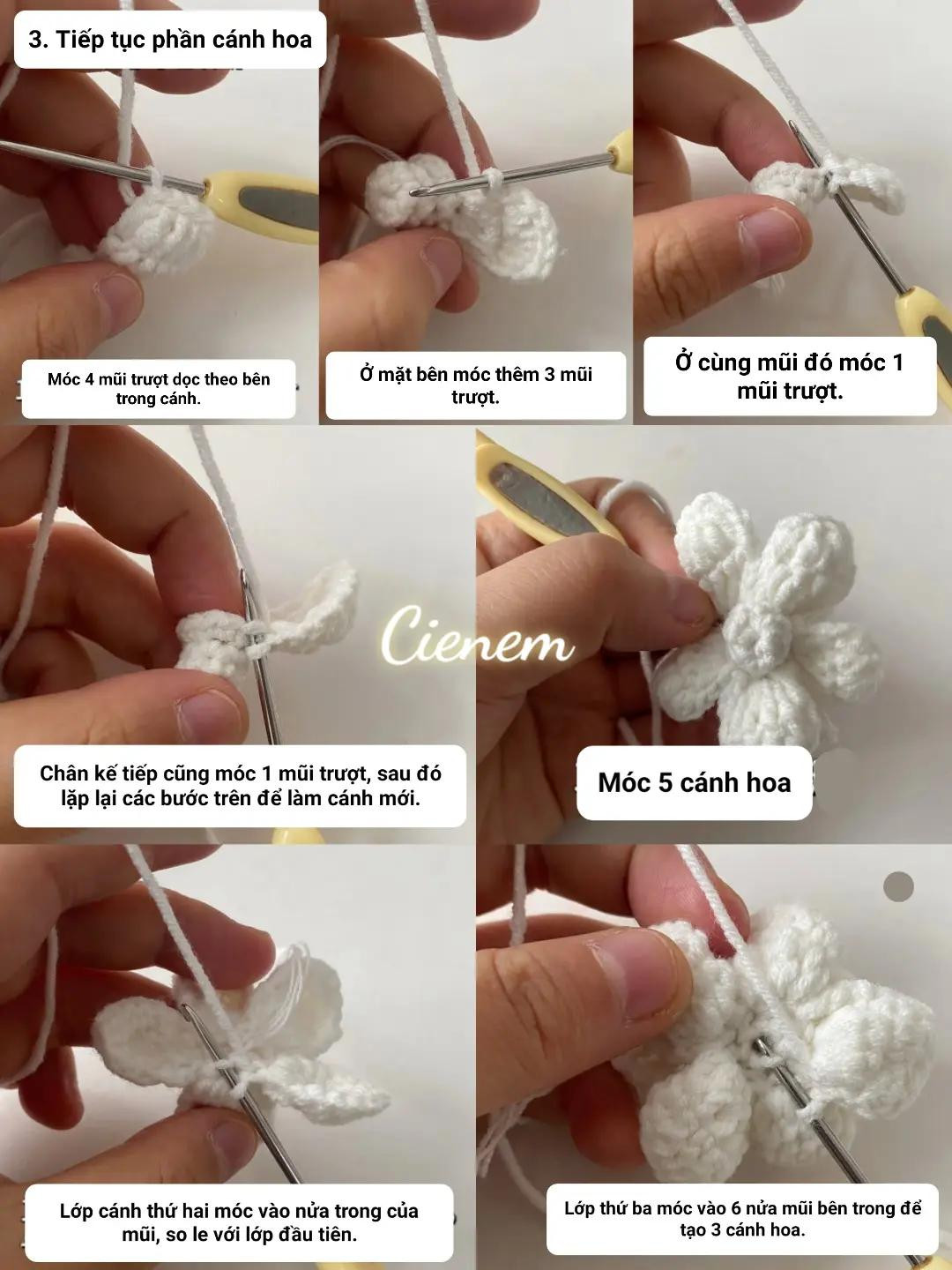 3. Tiếp tục phần cánh hoa

Móc 4 mũi trượt dọc theo bên trong cánh.

Ở mặt bên móc thêm 3 mũi trượt.

Ở cùng mũi đó móc 1 mũi trượt.

Cienem

Chân kế tiếp cũng móc 1 mũi trượt, sau đó lặp lại các bước trên để làm cánh mới.

Móc 5 cánh hoa

Lớp cánh thứ hai móc vào nửa trong của mũi, so le với lớp đầu tiên.

Lớp thứ ba móc vào 6 nửa mũi bên trong để tạo 3 cánh hoa.