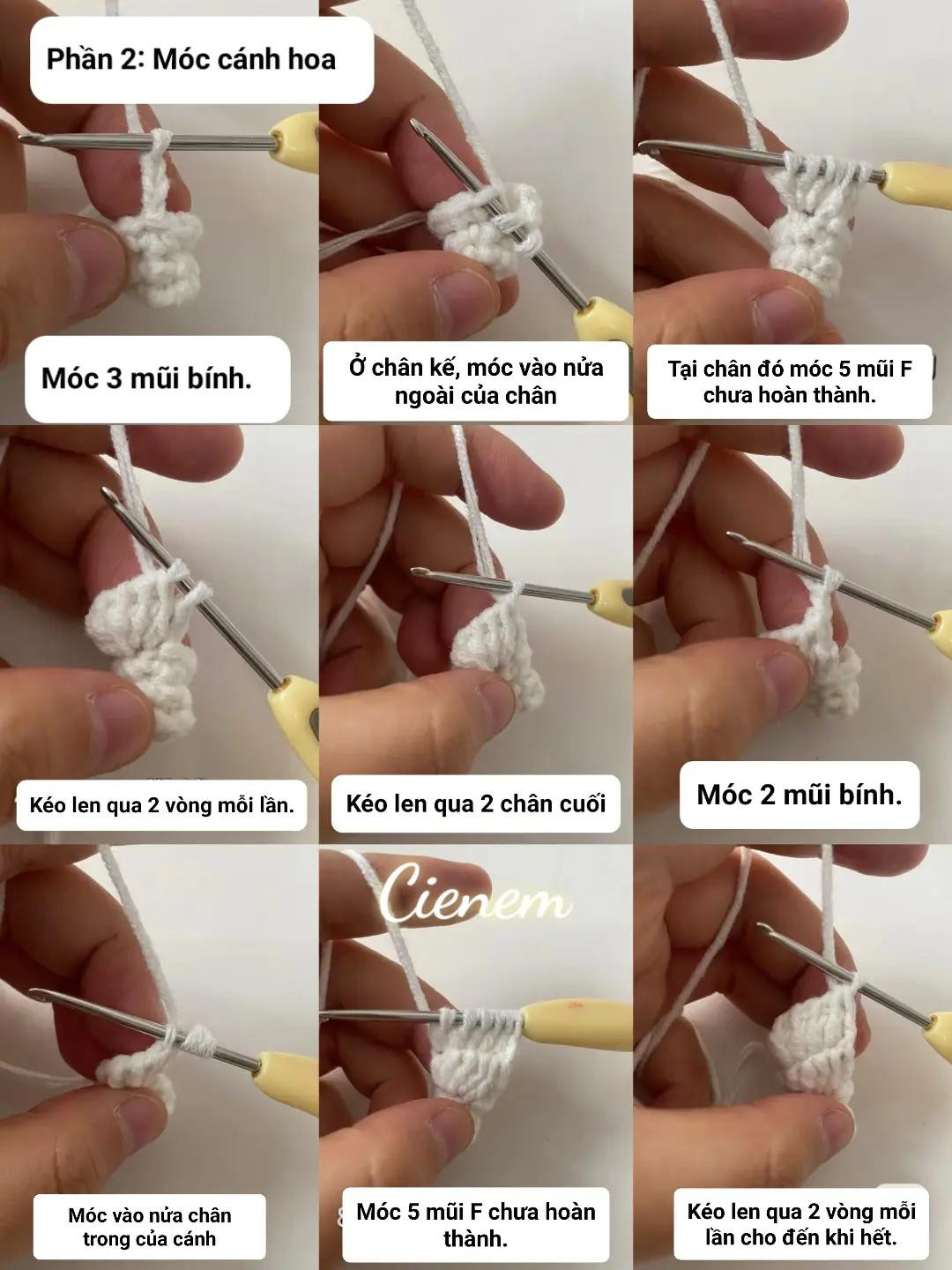 Phần 2: Móc cánh hoa

Móc 3 mũi bính.

Ở chân kế, móc vào nửa ngoài của chân

Tại chân đó móc 5 mũi F chưa hoàn thành.

Kéo len qua 2 vòng mỗi lần.

Kéo len qua 2 chân cuối

Móc 2 mũi bính.

Cienem

Móc vào nửa chân trong của cánh

Móc 5 mũi F chưa hoàn thành.

Kéo len qua 2 vòng mỗi lần cho đến khi hết.